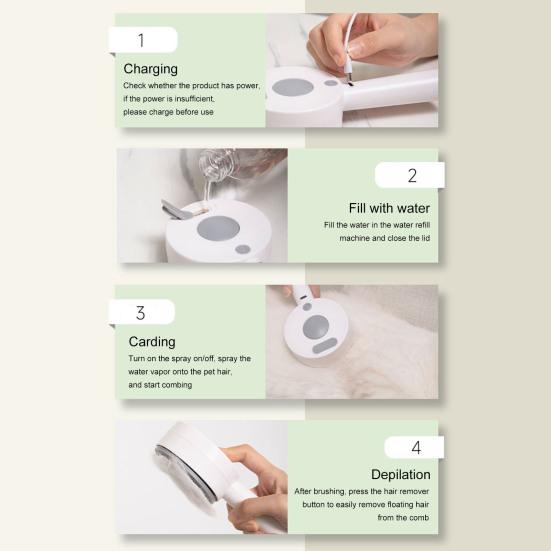 1

Charging

Check whether the product has power, if the power is insufficient, please charge before use

2

Fill with water

Fill the water in the water refill machine and close the lid

3

Carding

Turn on the spray on/off, spray the water vapor onto the pet hair, and start combing

4

Depilation

After brushing, press the hair remover button to easily remove floating hair from the comb