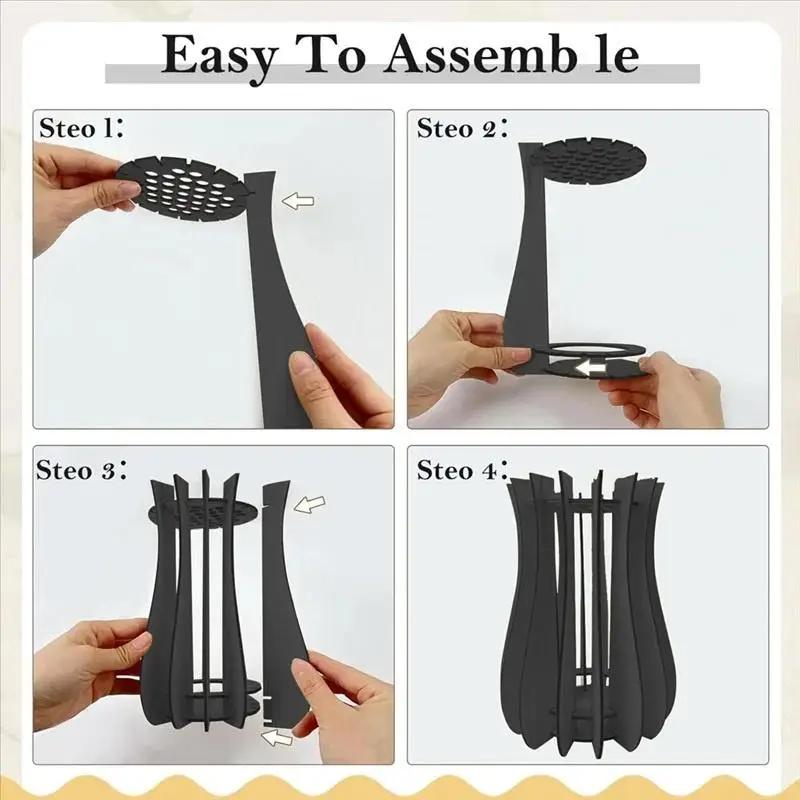 Easy To Assemb le

Steo 1:

Steo 2:

Steo 3:

Steo 4: