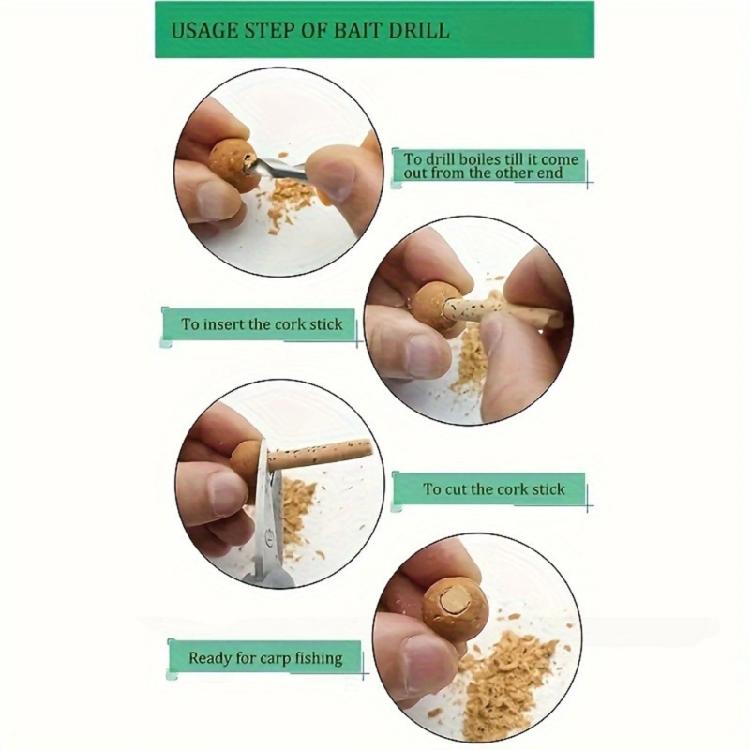 USAGE STEP OF BAIT DRILL

To drill boiles till it come out from the other end

To insert the cork stick

To cut the cork stick

Ready for carp fishing