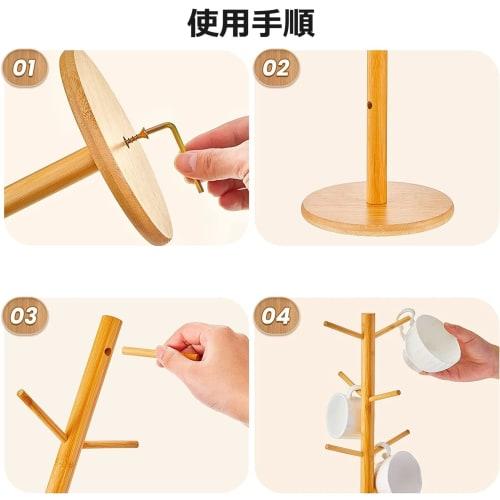 使用手順

01

02

03

04