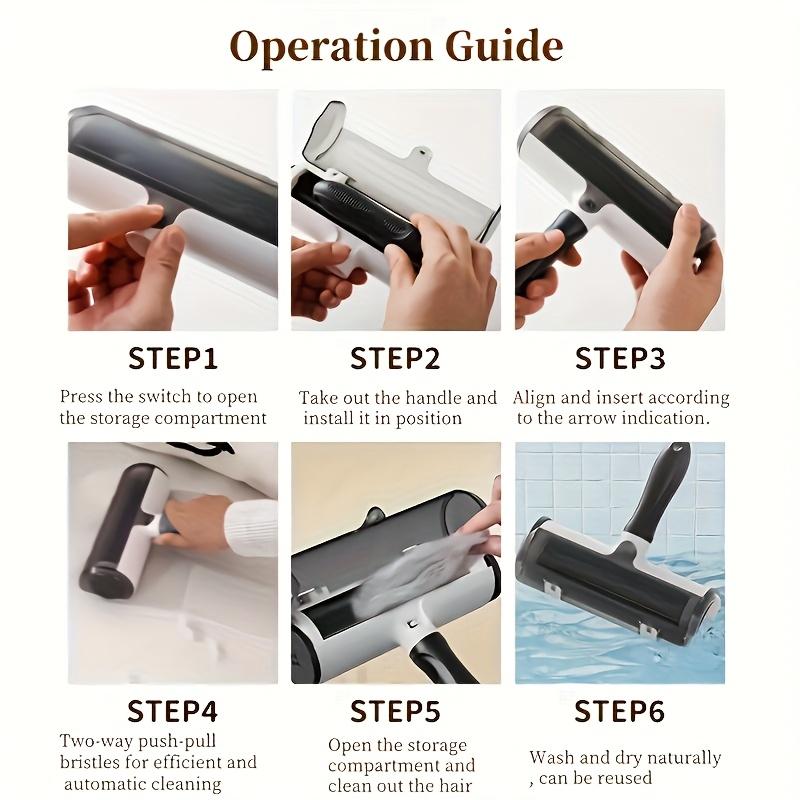 Operation Guide

STEP1

Press the switch to open the storage compartment

STEP2

Take out the handle and install it in position

STEP3

Align and insert according to the arrow indication.

STEP4

Two-way push-pull bristles for efficient and automatic cleaning

STEP5

Open the storage compartment and clean out the hair

STEP6

Wash and dry naturally , can be reused