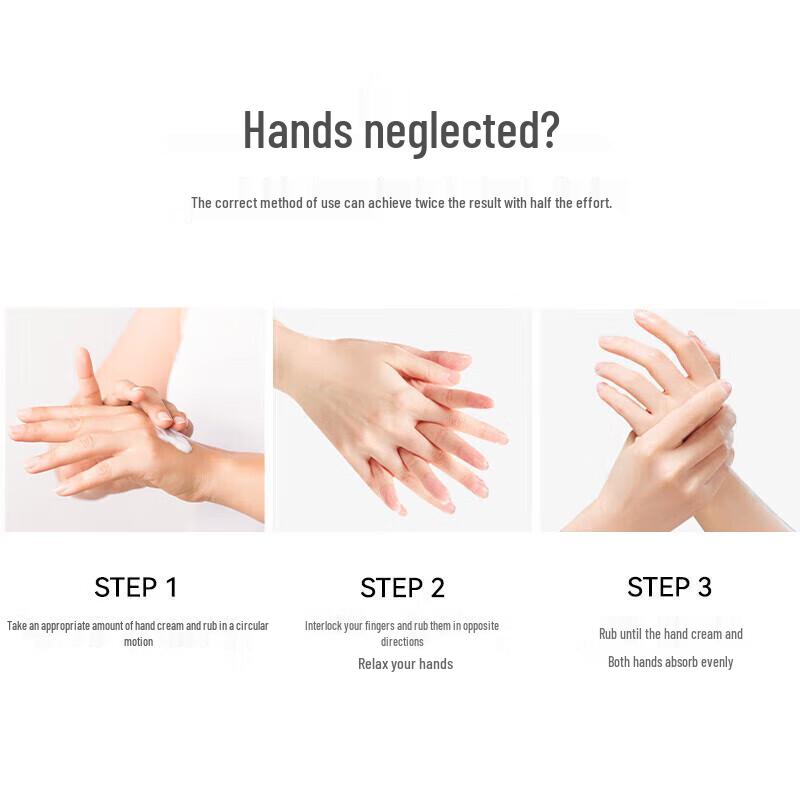 Hands neglected?

The correct method of use can achieve twice the result with half the effort.

STEP 1

Take an appropriate amount of hand cream and rub in a circular motion

STEP 2

Interlock your fingers and rub them in opposite directions

Relax your hands

STEP 3

Rub until the hand cream and

Both hands absorb evenly