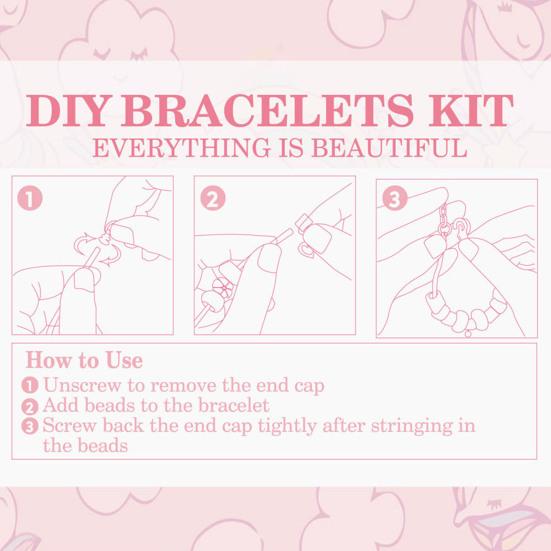 DIY BRACELETS KIT
EVERYTHING IS BEAUTIFUL

1

2

3

How to Use
1 Unscrew to remove the end cap
2 Add beads to the bracelet
3 Screw back the end cap tightly after stringing in the beads