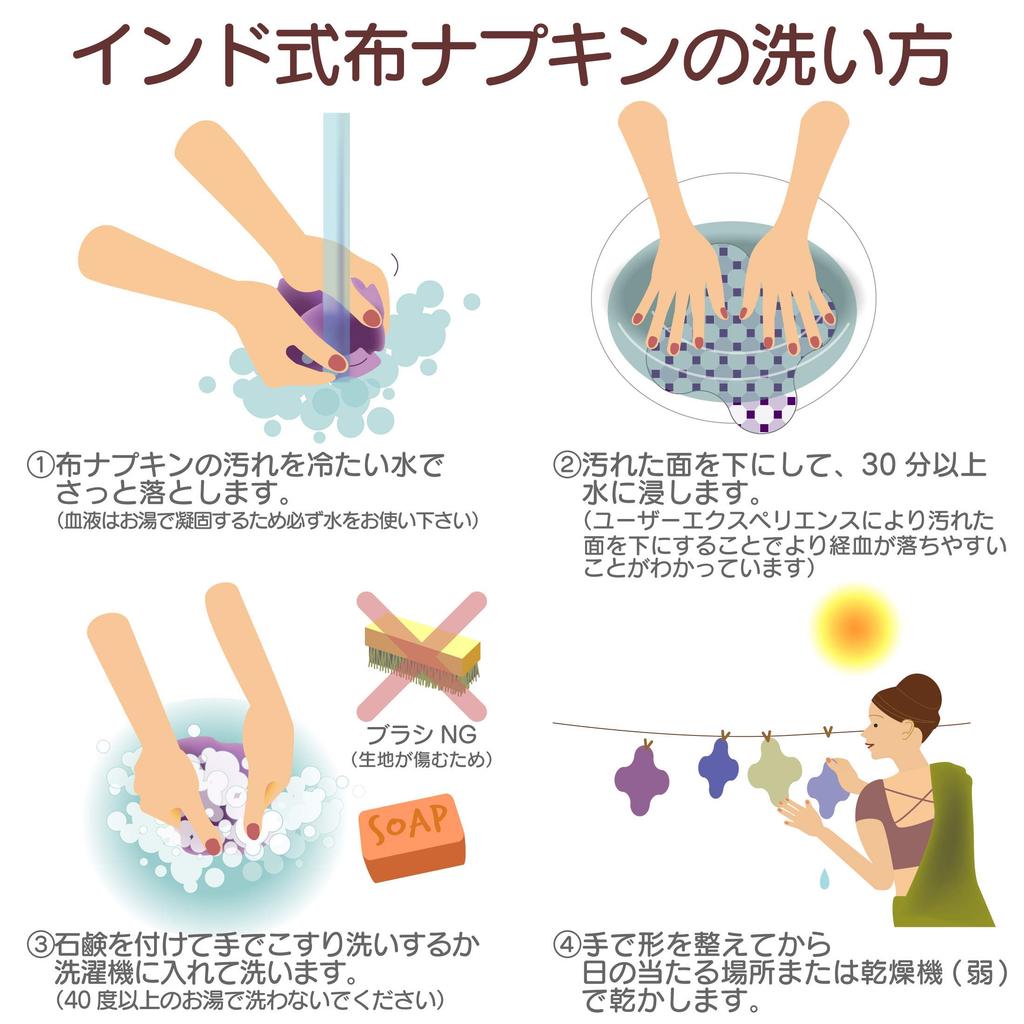 インド式布ナプキンの洗い方

①布ナプキンの汚れを冷たい水でさっと落とします。
（血液はお湯で凝固するため必ず水をお使い下さい）

②汚れた面を下にして、30 分以上水に浸します。
（ユーザーエクスペリエンスにより汚れた面を下にすることでより経血が落ちやすいことがわかっています）

ブラシ NG
（生地が傷むため）

SOAP

③石鹸を付けて手でこすり洗いするか洗濯機に入れて洗います。
（40 度以上のお湯で洗わないでください）

④手で形を整えてから日の当たる場所または乾燥機（弱）で乾かします。