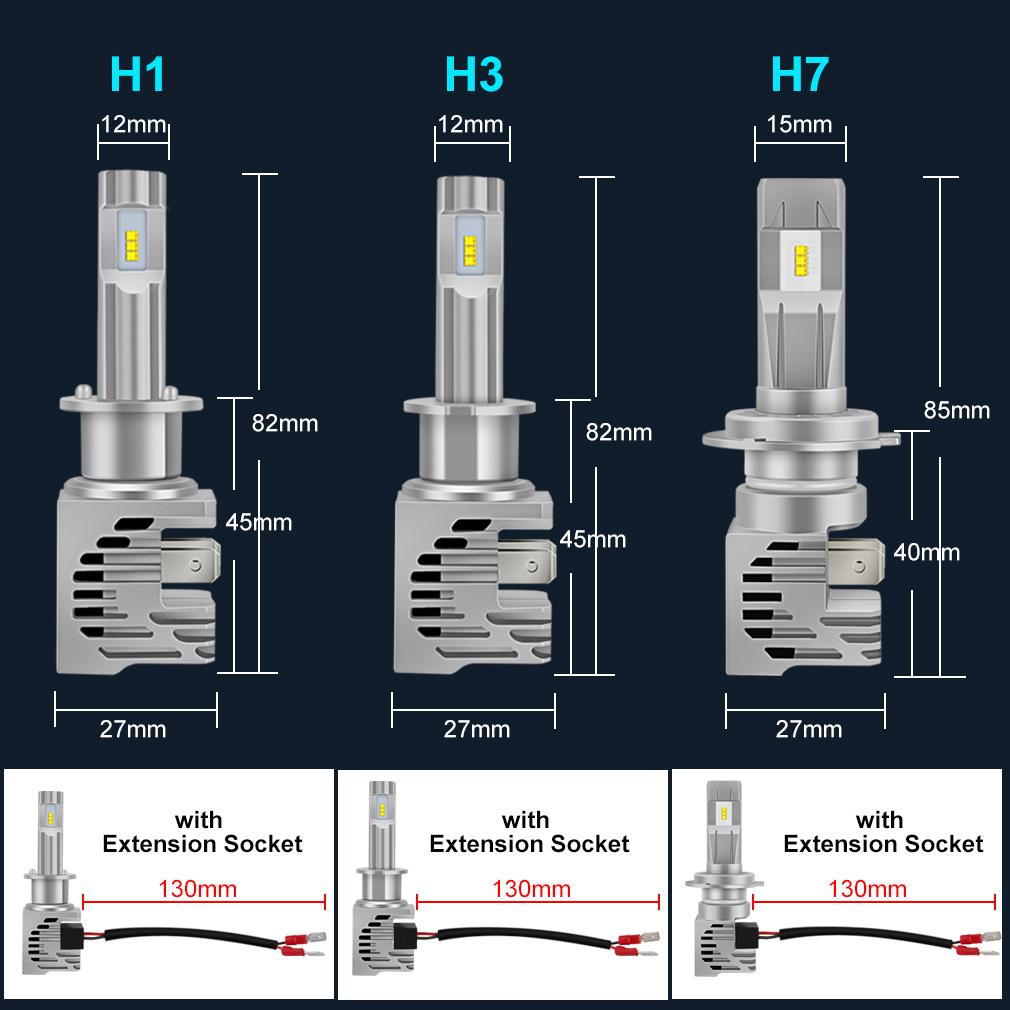 H1

12mm

82mm

45mm

27mm

H3

12mm

82mm

45mm

27mm

H7

15mm

85mm

40mm

27mm

with Extension Socket

130mm

with Extension Socket

130mm

with Extension Socket

130mm