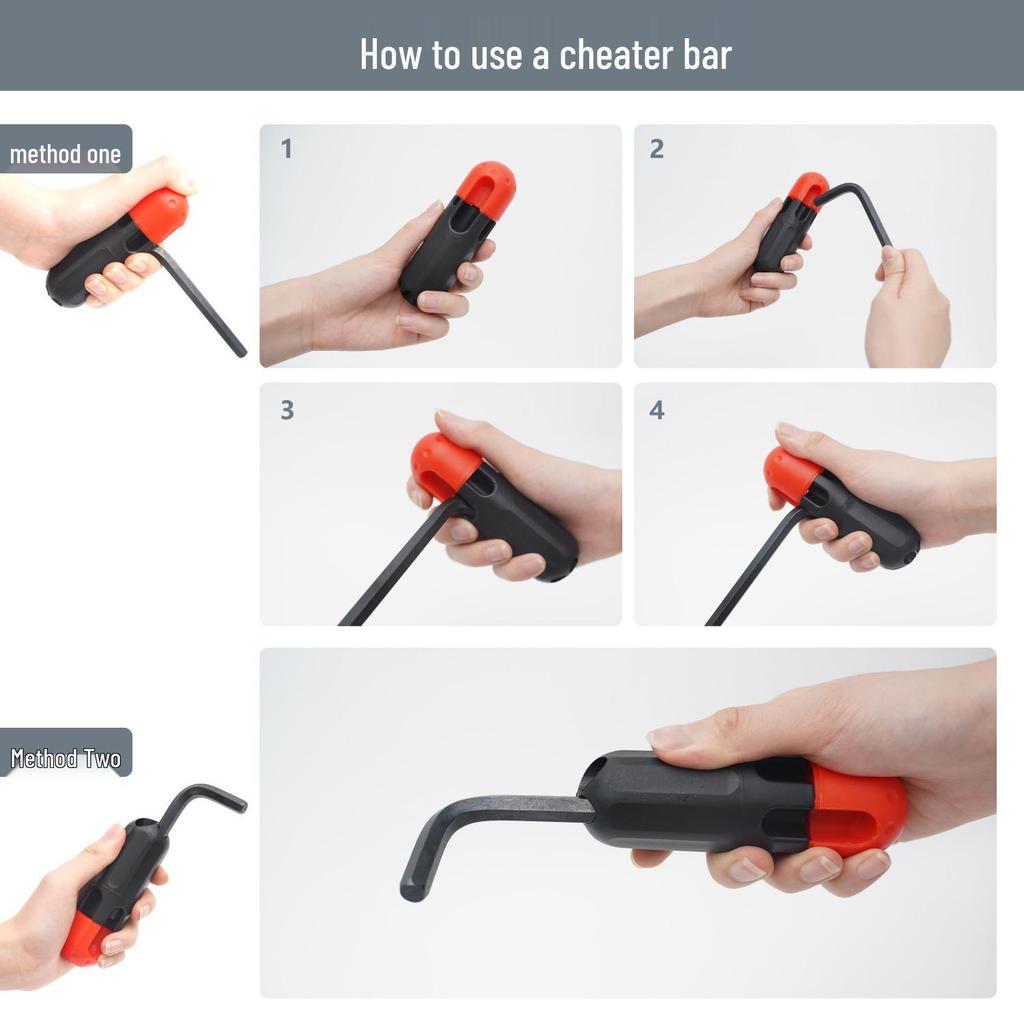 How to use a cheater bar

method one

1

2

3

4

Method Two