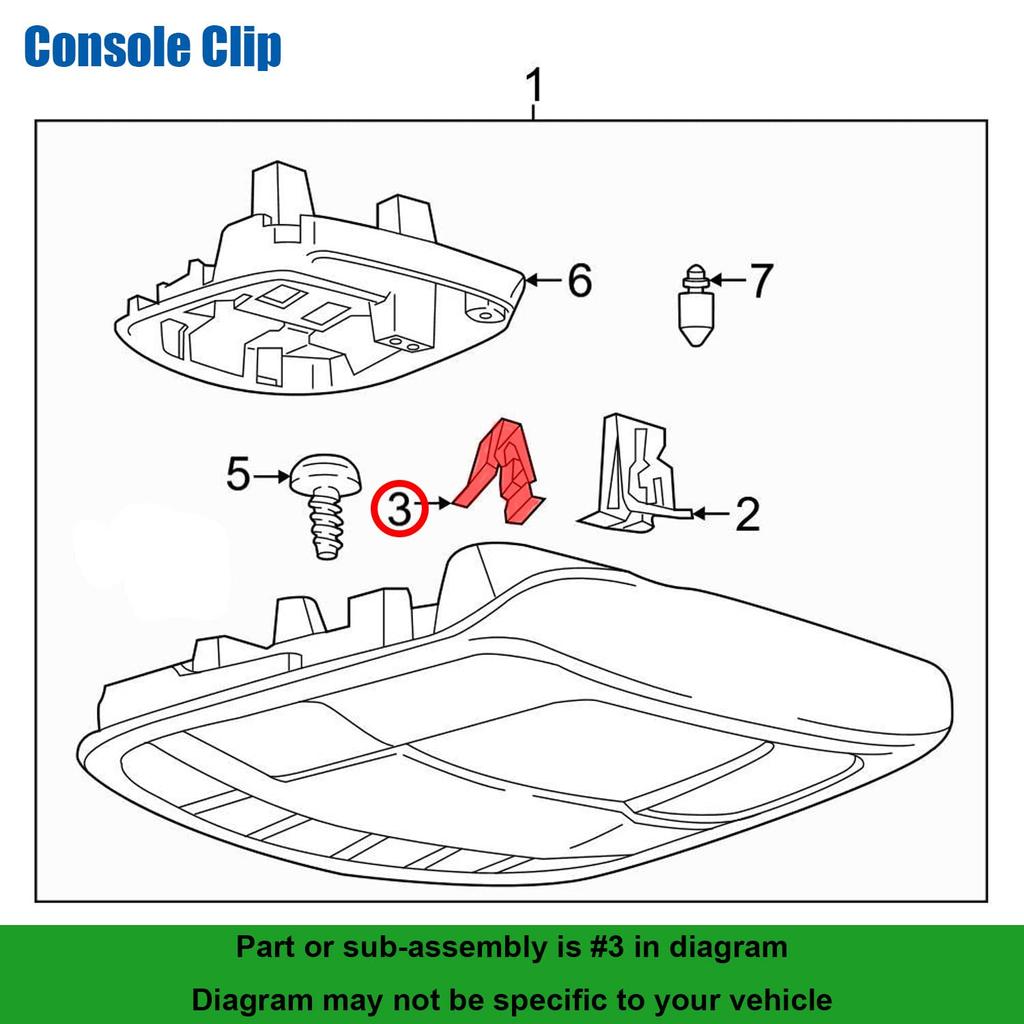 Console Clip

1

6

7

5

3

2

Part or sub-assembly is #3 in diagram

Diagram may not be specific to your vehicle