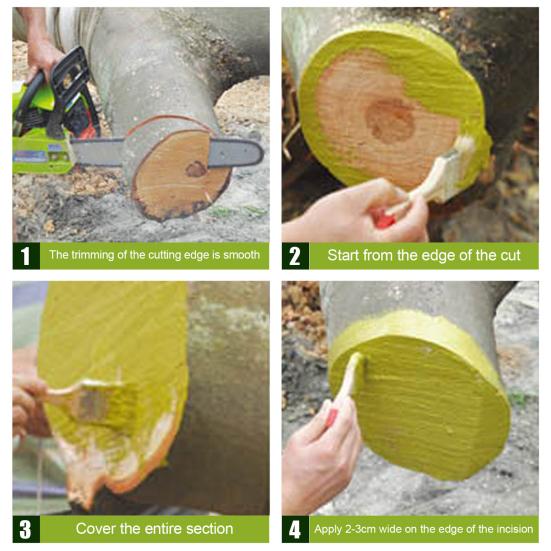 1 The trimming of the cutting edge is smooth

2 Start from the edge of the cut

3 Cover the entire section

4 Apply 2-3cm wide on the edge of the incision