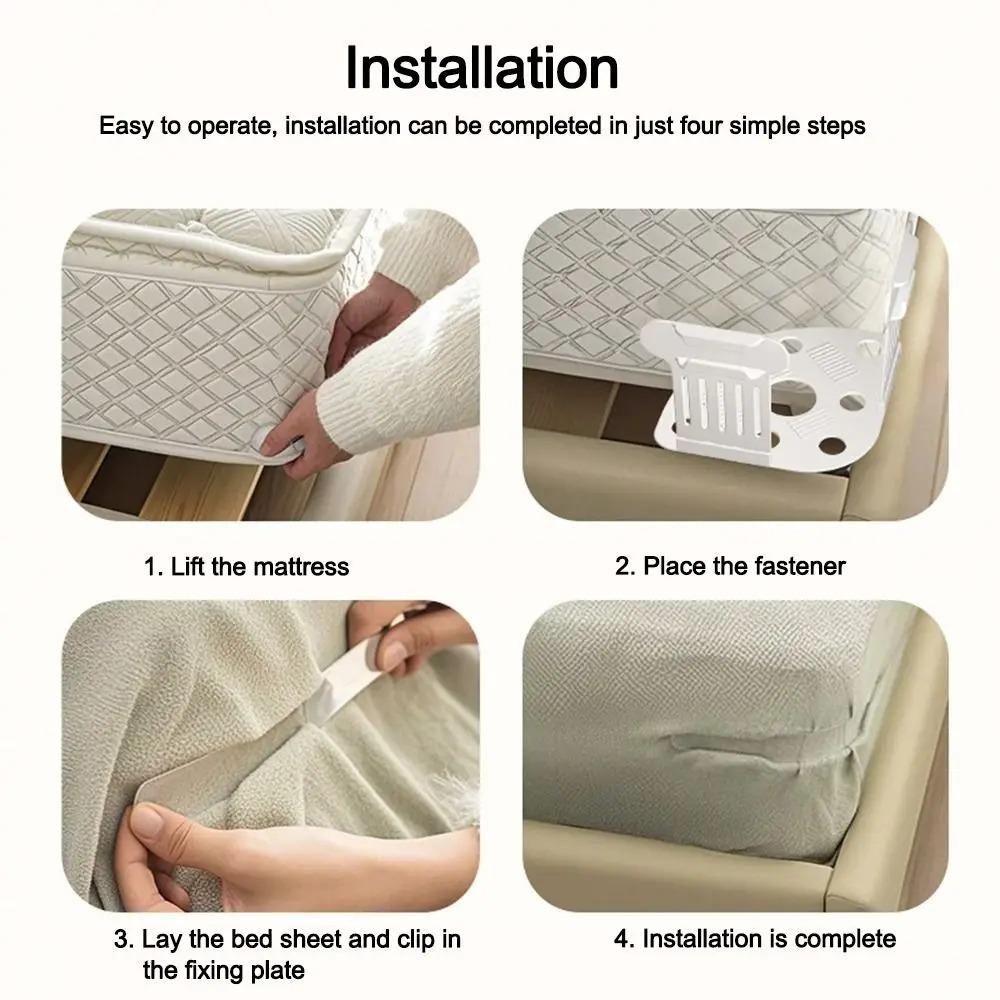 Installation

Easy to operate, installation can be completed in just four simple steps

1. Lift the mattress

2. Place the fastener

3. Lay the bed sheet and clip in the fixing plate

4. Installation is complete