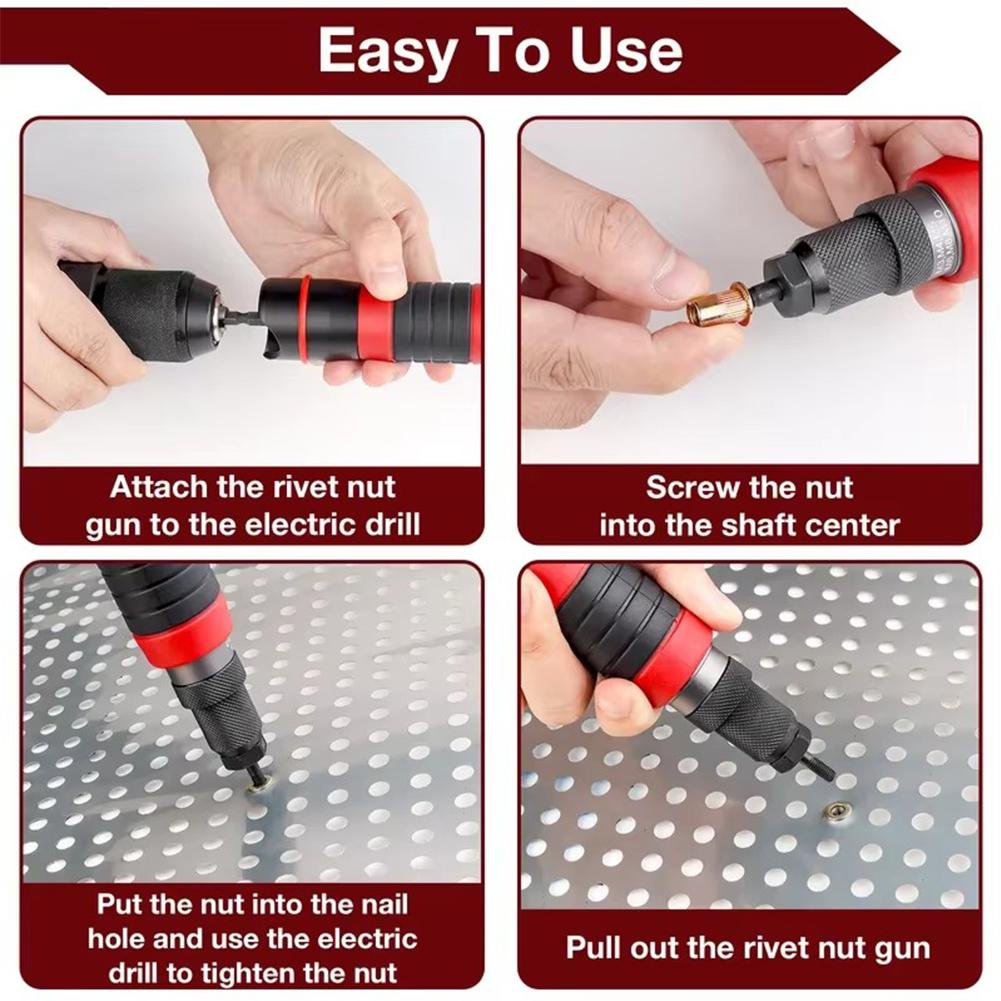 Easy To Use

Attach the rivet nut gun to the electric drill

Screw the nut into the shaft center

Put the nut into the nail hole and use the electric drill to tighten the nut

Pull out the rivet nut gun