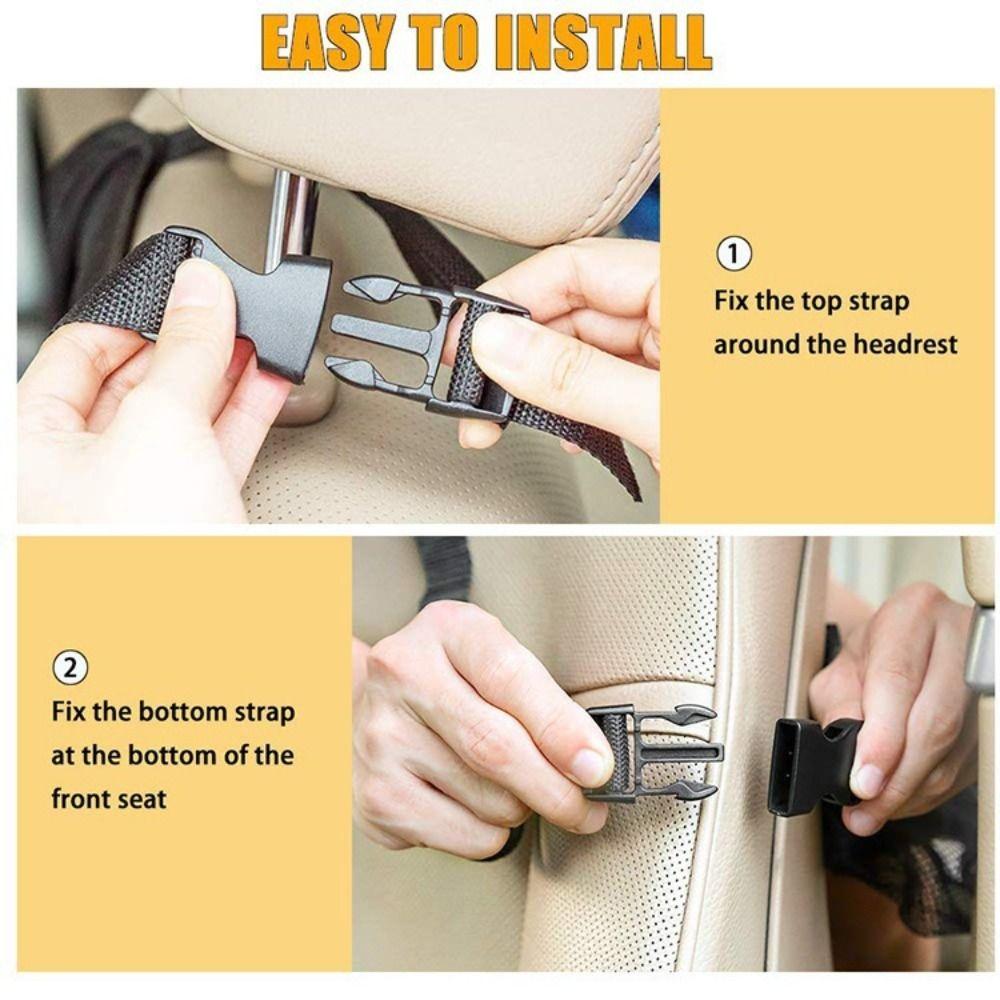 EASY TO INSTALL

①
Fix the top strap around the headrest

②
Fix the bottom strap at the bottom of the front seat