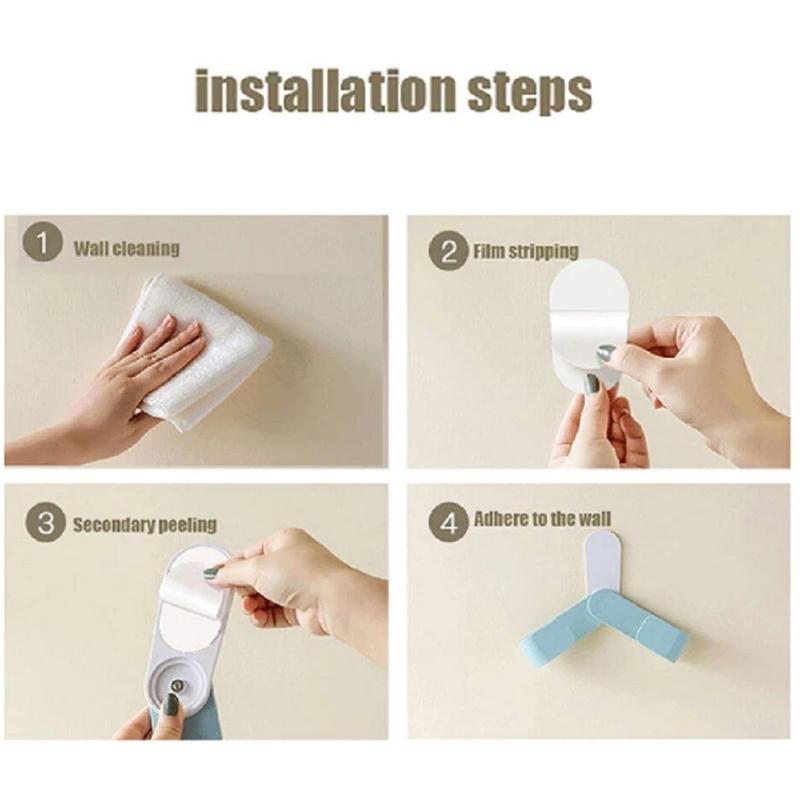 installation steps

1 Wall cleaning

2 Film stripping

3 Secondary peeling

4 Adhere to the wall