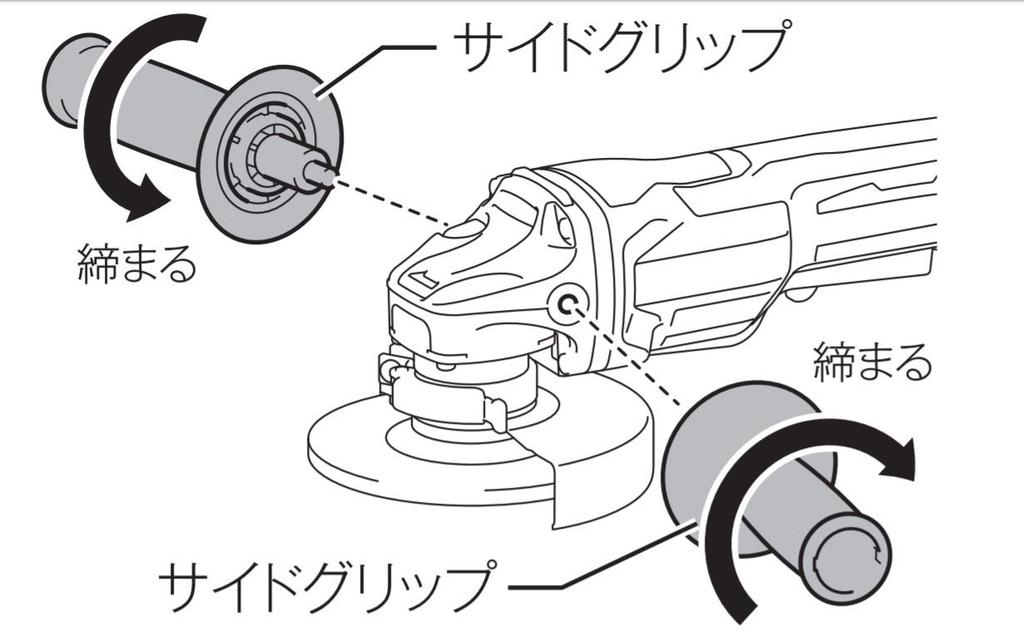 サイドグリップ

締まる

締まる

サイドグリップ