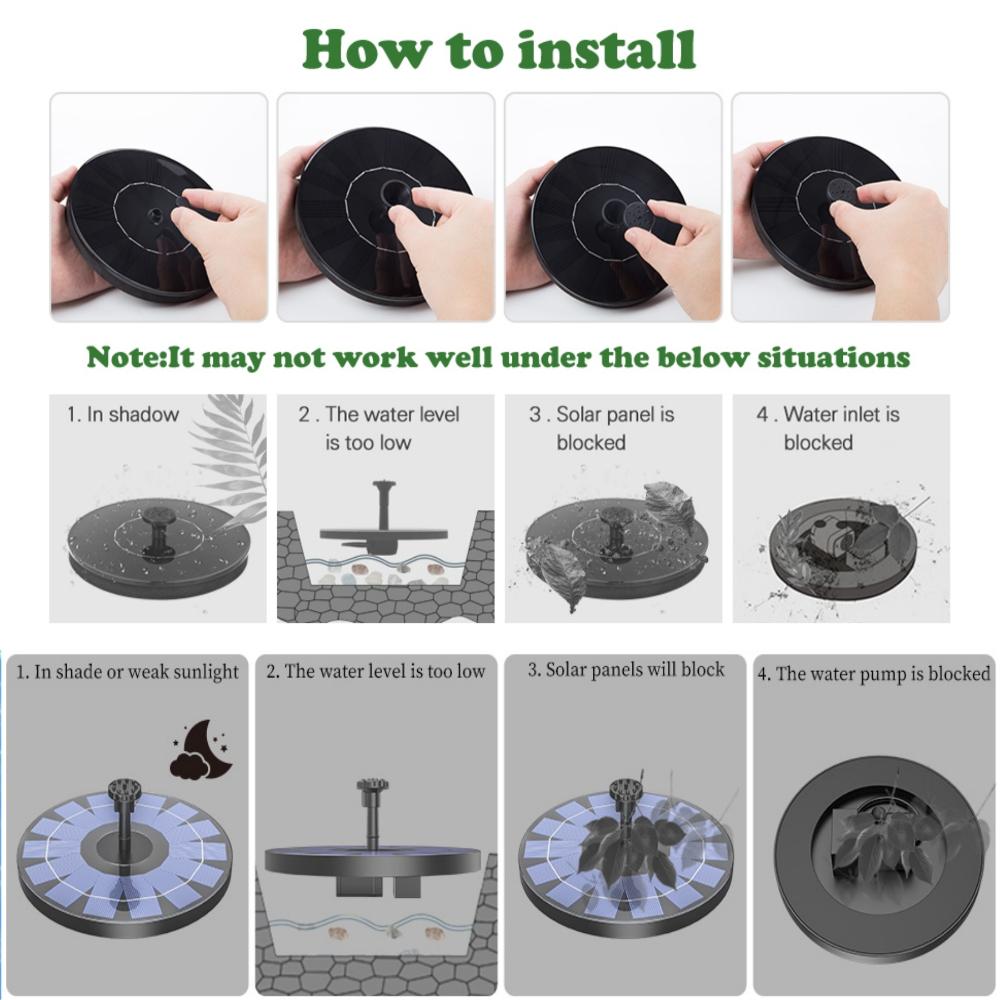 How to install

Note:It may not work well under the below situations

1. In shadow

2 . The water level is too low

3 . Solar panel is blocked

4 . Water inlet is blocked

1. In shade or weak sunlight

2. The water level is too low

3. Solar panels will block

4. The water pump is blocked