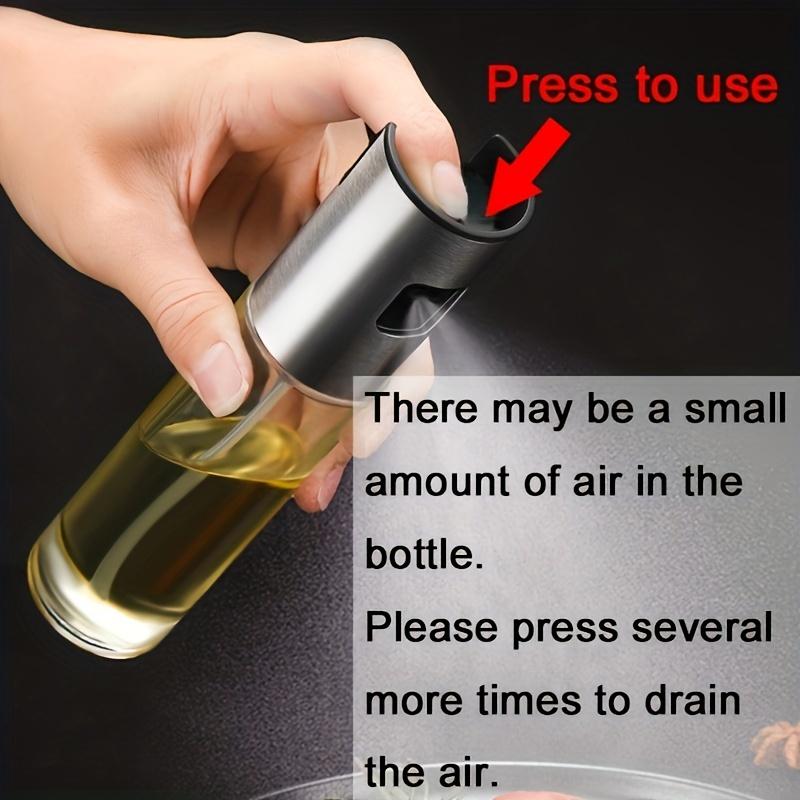 Press to use

There may be a small amount of air in the bottle.
Please press several more times to drain the air.