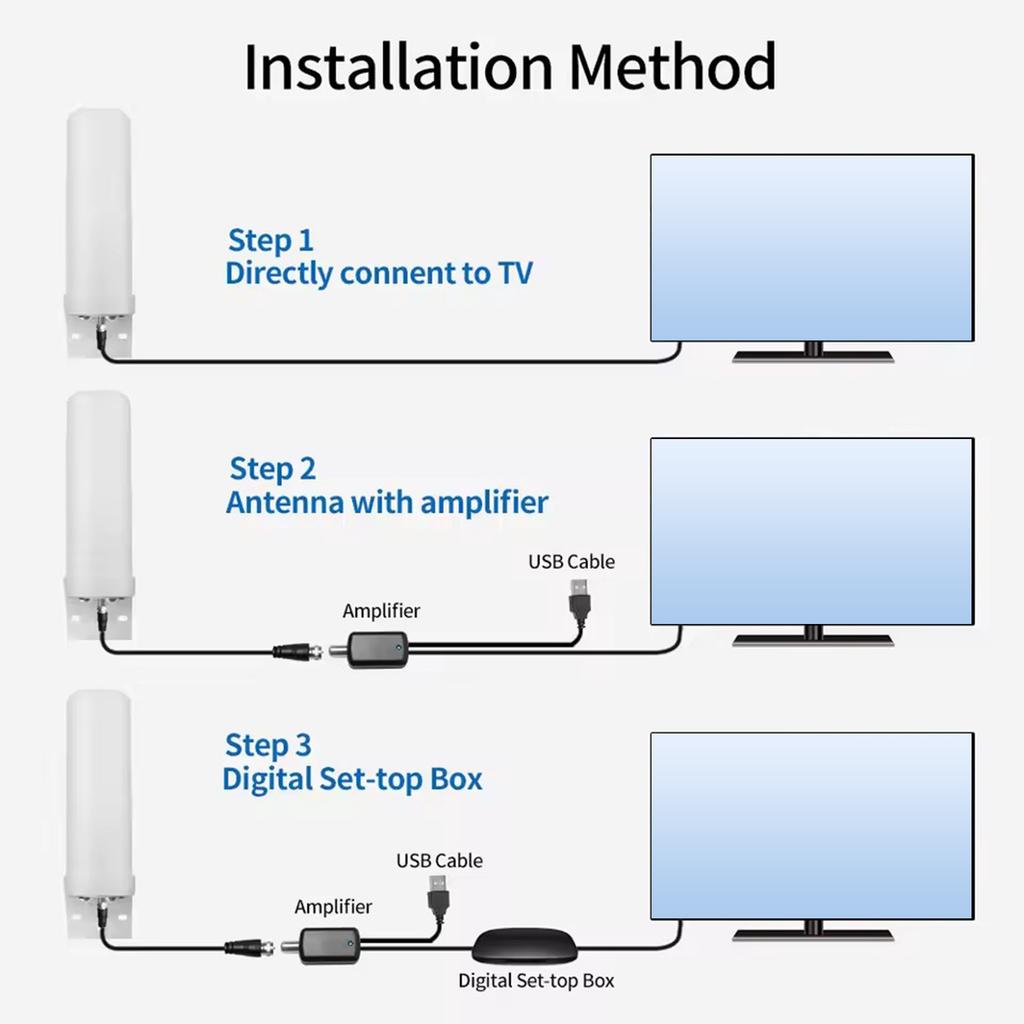 Installation Method

Step 1
Directly connent to TV

Step 2
Antenna with amplifier

USB Cable

Amplifier

Step 3
Digital Set-top Box

USB Cable

Amplifier

Digital Set-top Box