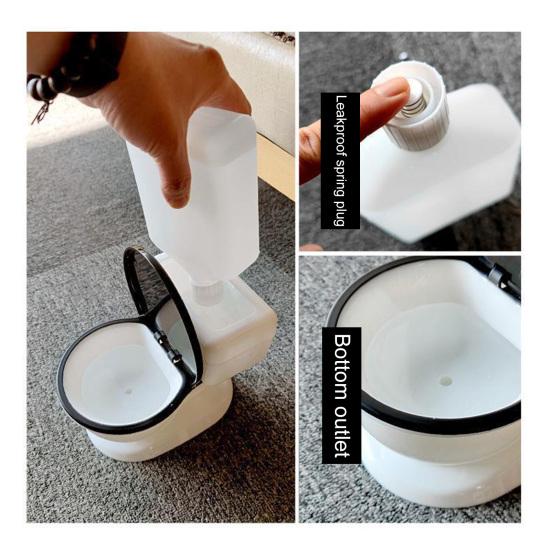 Leakproof spring plug

Bottom outlet