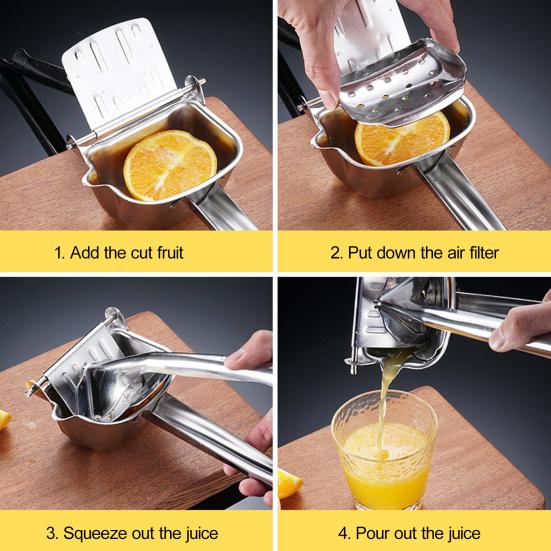 1. Add the cut fruit

2. Put down the air filter

3. Squeeze out the juice

4. Pour out the juice