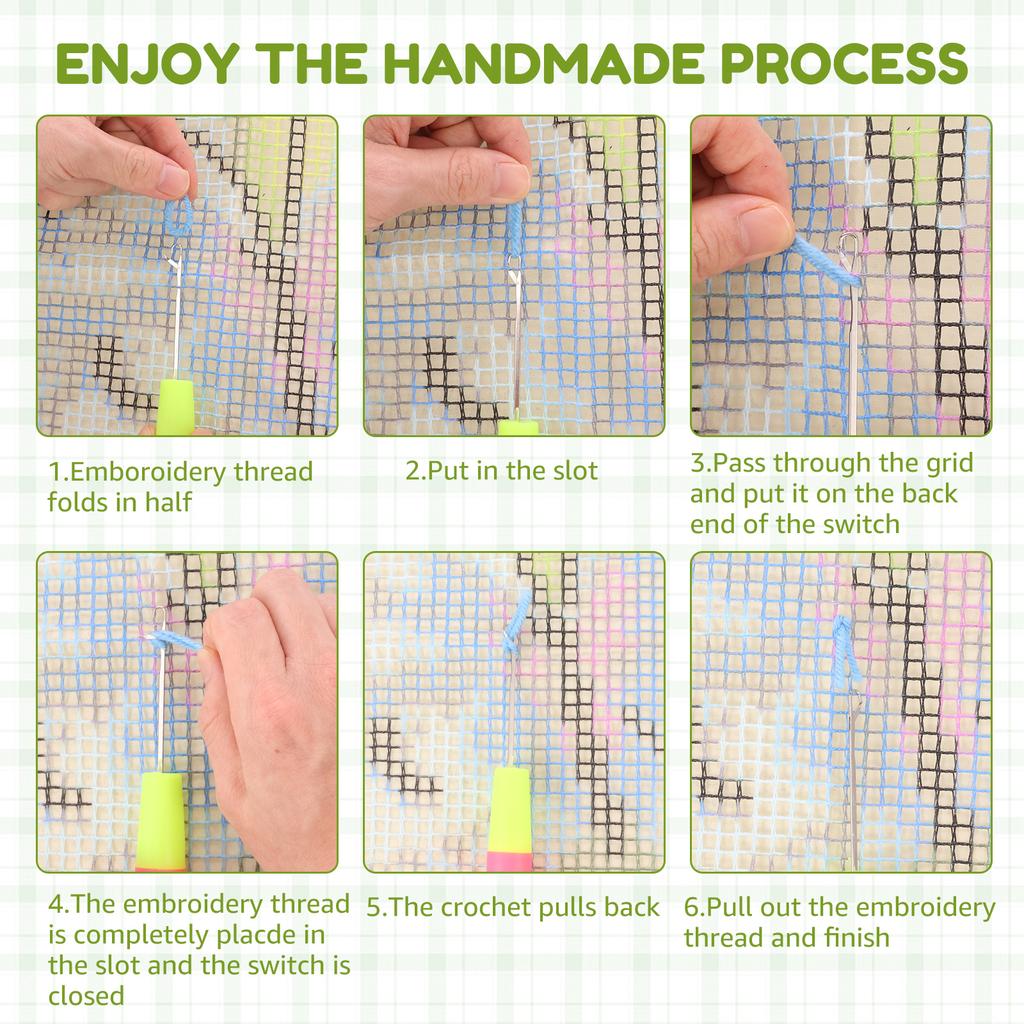 ENJOY THE HANDMADE PROCESS

1.Emboroidery thread folds in half

2.Put in the slot

3.Pass through the grid and put it on the back end of the switch

4.The embroidery thread is completely placde in the slot and the switch is closed

5.The crochet pulls back

6.Pull out the embroidery thread and finish