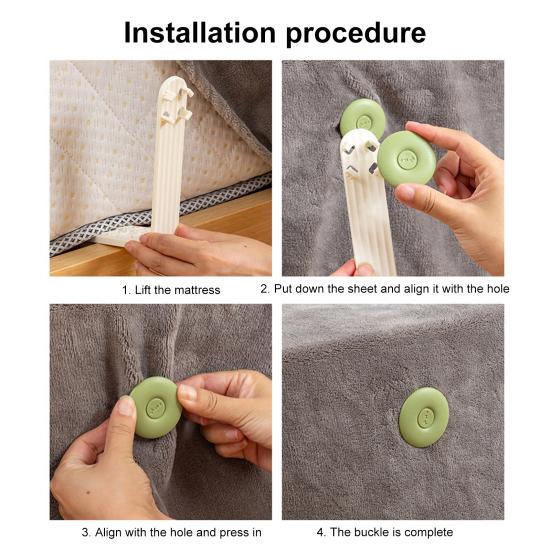 Installation procedure

1. Lift the mattress

2. Put down the sheet and align it with the hole

3. Align with the hole and press in

4. The buckle is complete