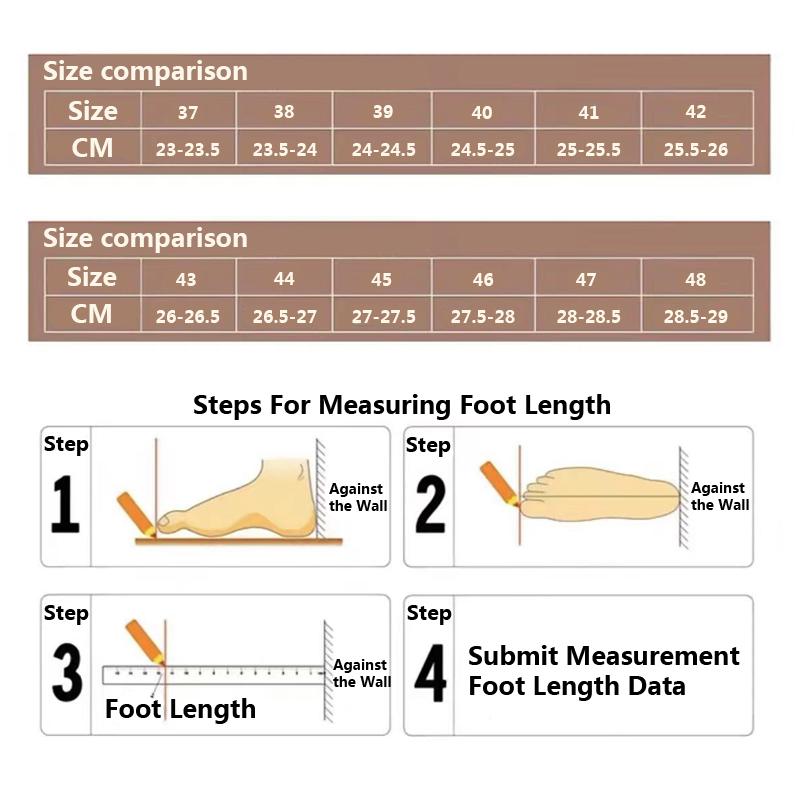 Size comparison

| Size | 37 | 38 | 39 | 40 | 41 | 42 |
|---|---|---|---|---|---|---|
| CM | 23-23.5 | 23.5-24 | 24-24.5 | 24.5-25 | 25-25.5 | 25.5-26 |

Size comparison

| Size | 43 | 44 | 45 | 46 | 47 | 48 |
|---|---|---|---|---|---|---|
| CM | 26-26.5 | 26.5-27 | 27-27.5 | 27.5-28 | 28-28.5 | 28.5-29 |

Steps For Measuring Foot Length

Step 1
Against the Wall

Step 2
Against the Wall

Step 3
Against the Wall
Foot Length

Step 4
Submit Measurement Foot Length Data