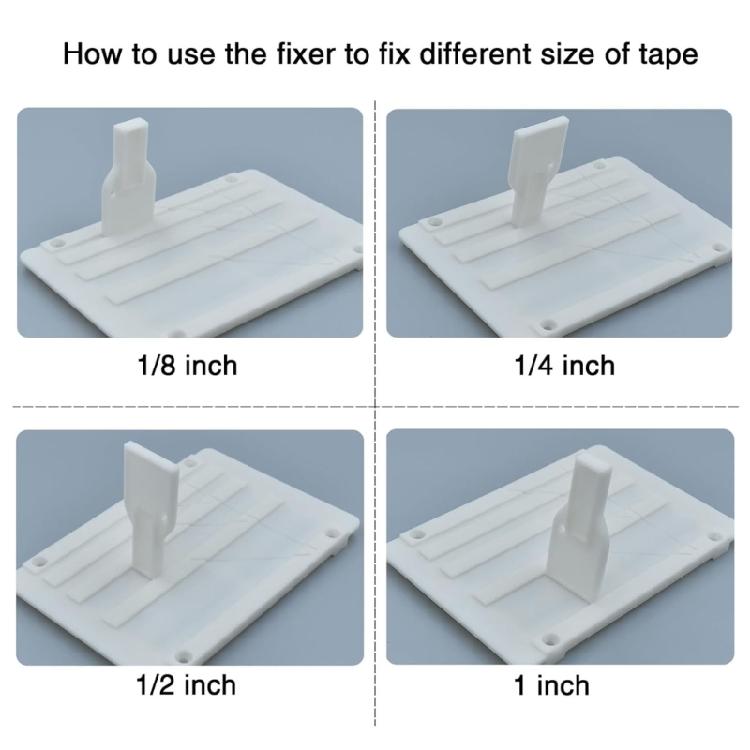 How to use the fixer to fix different size of tape

1/8 inch

1/4 inch

1/2 inch

1 inch