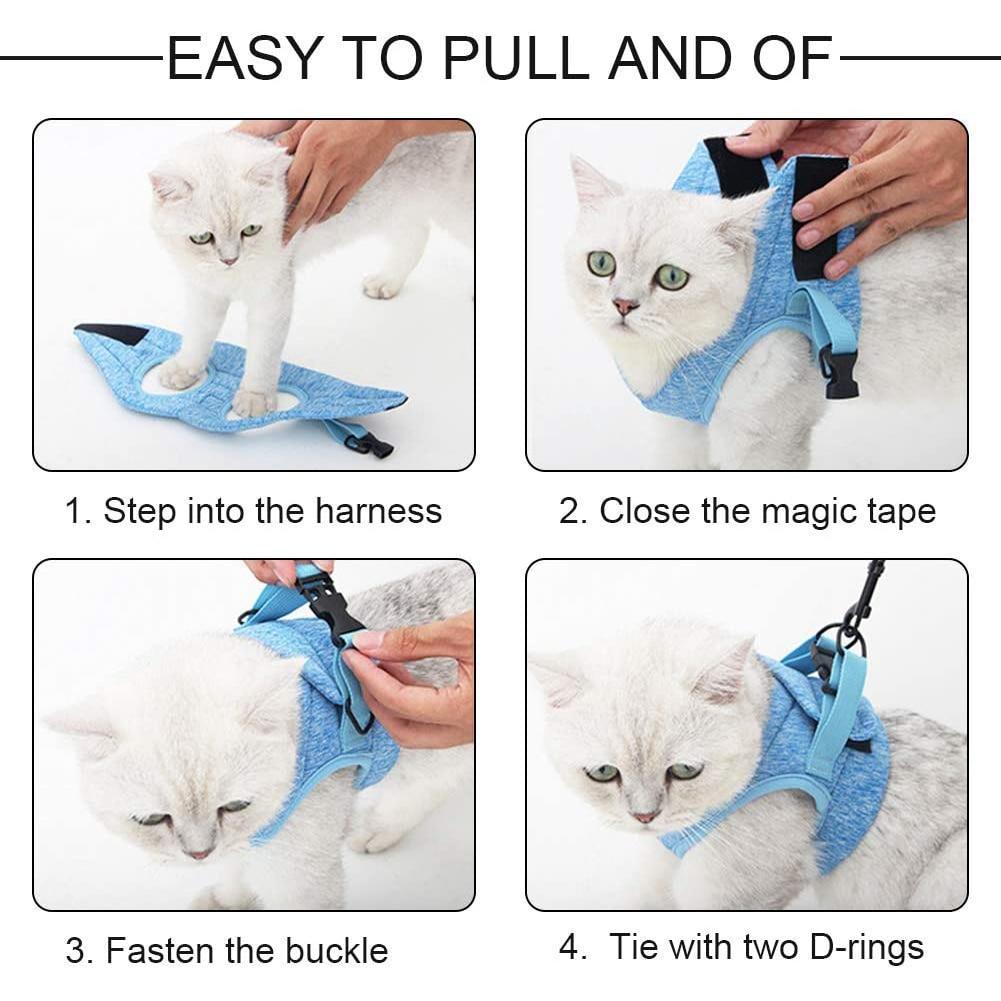 EASY TO PULL AND OF

1. Step into the harness

2. Close the magic tape

3. Fasten the buckle

4. Tie with two D-rings