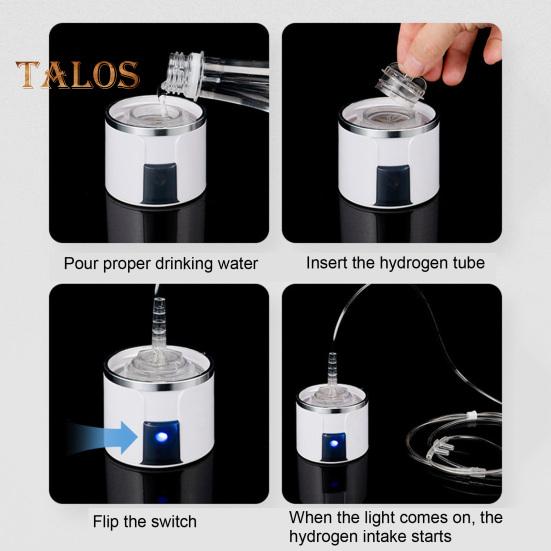 TALOS

Pour proper drinking water

Insert the hydrogen tube

Flip the switch

When the light comes on, the hydrogen intake starts