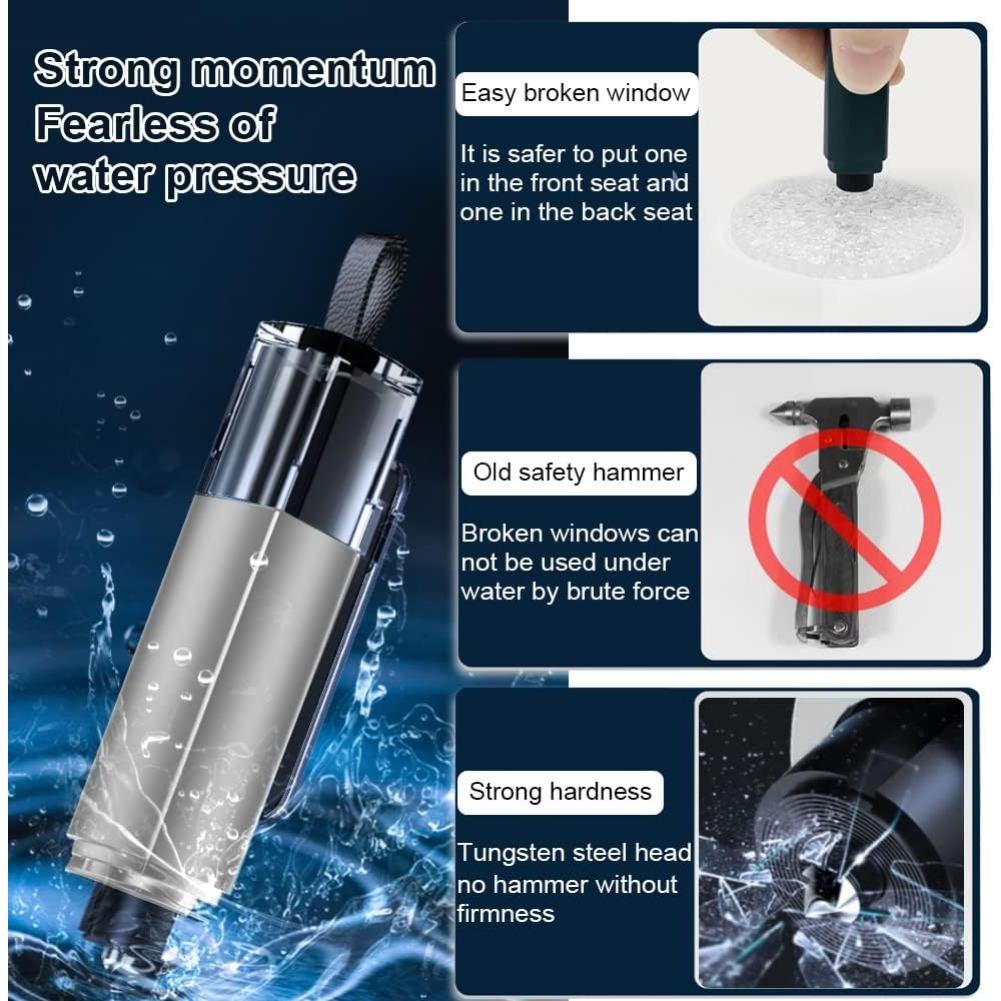 Strong momentum
Fearless of
water pressure

Easy broken window

It is safer to put one in the front seat and one in the back seat

Old safety hammer

Broken windows can not be used under water by brute force

Strong hardness

Tungsten steel head no hammer without firmness