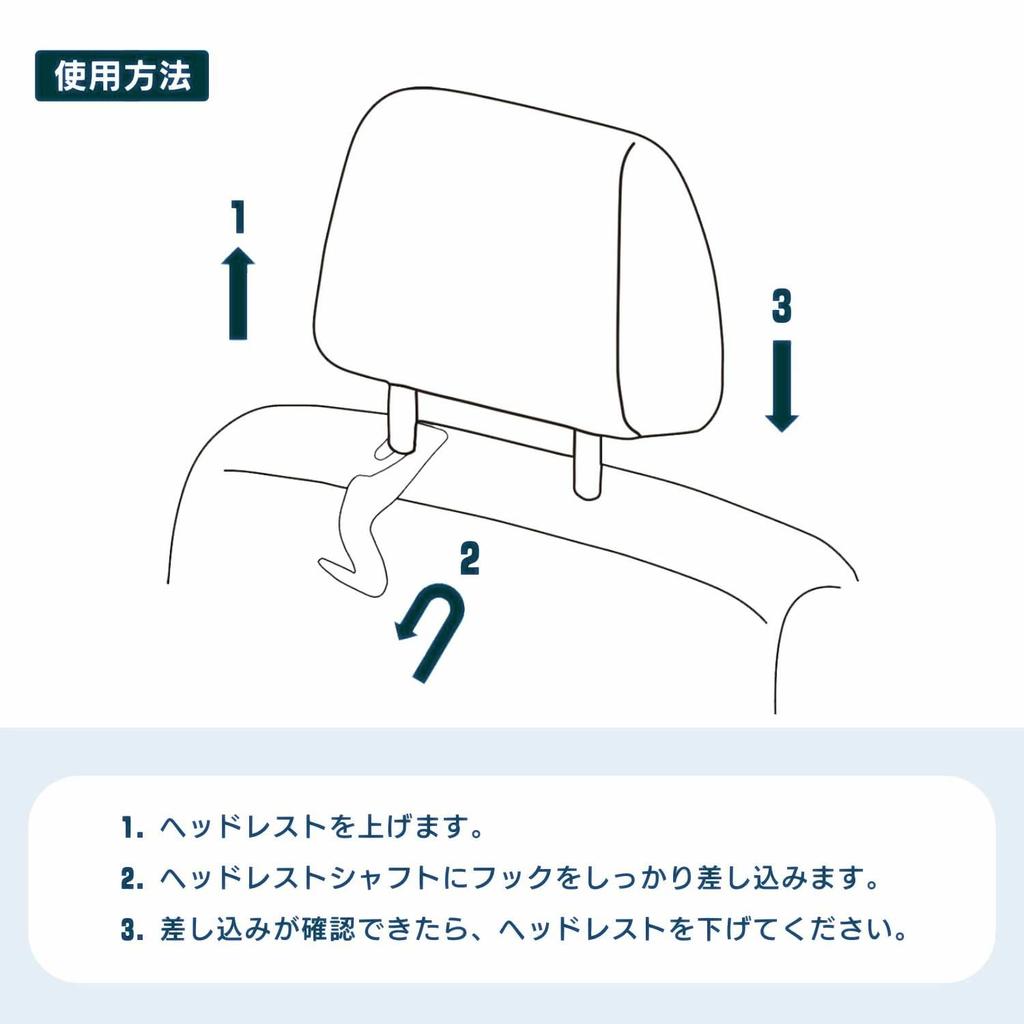 使用方法

1

3

2

1. ヘッドレストを上げます。

2. ヘッドレストシャフトにフックをしっかり差し込みます。

3. 差し込みが確認できたら、ヘッドレストを下げてください。