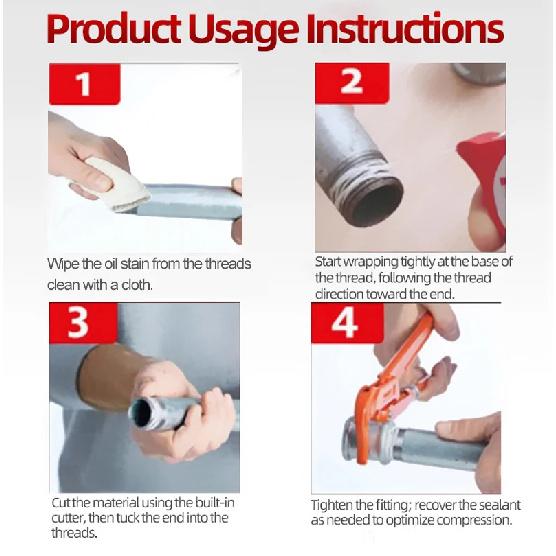 Product Usage Instructions

1

Wipe the oil stain from the threads clean with a cloth.

2

Start wrapping tightly at the base of the thread, following the thread direction toward the end.

3

Cut the material using the built-in cutter, then tuck the end into the threads.

4

Tighten the fitting; recover the sealant as needed to optimize compression.