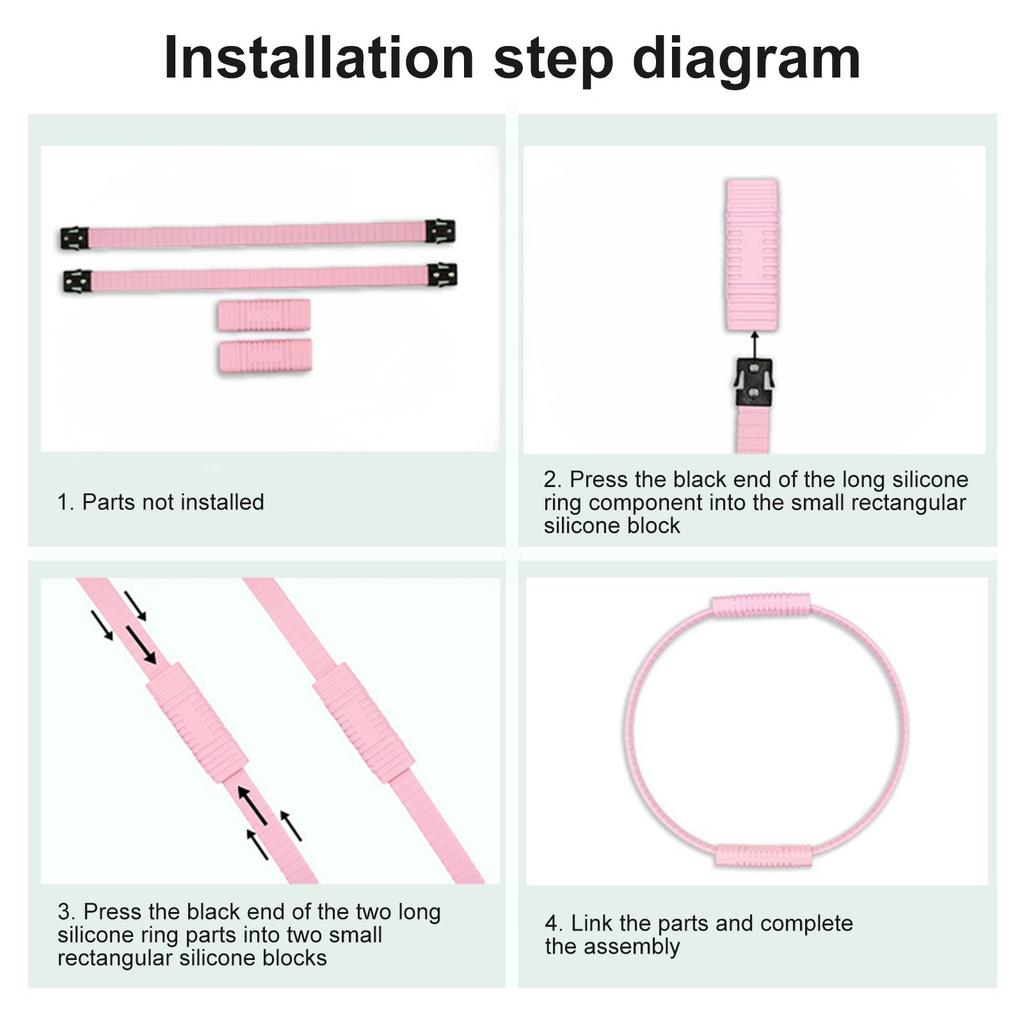 Installation step diagram

1. Parts not installed

2. Press the black end of the long silicone ring component into the small rectangular silicone block

3. Press the black end of the two long silicone ring parts into two small rectangular silicone blocks

4. Link the parts and complete the assembly