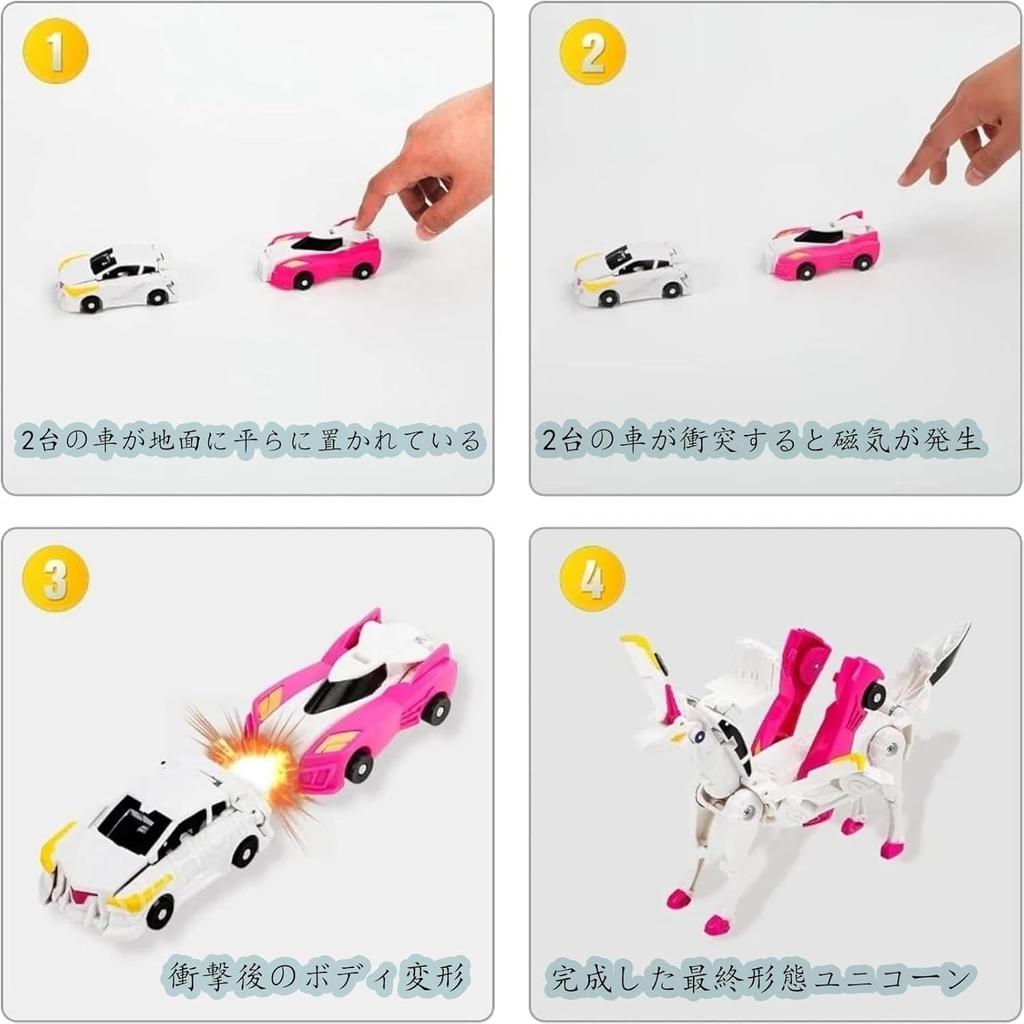 1

2台の車が地面に平らに置かれている

2

2台の車が衝突すると磁気が発生

3

衝撃後のボディ変形

4

完成した最終形態ユニコーン