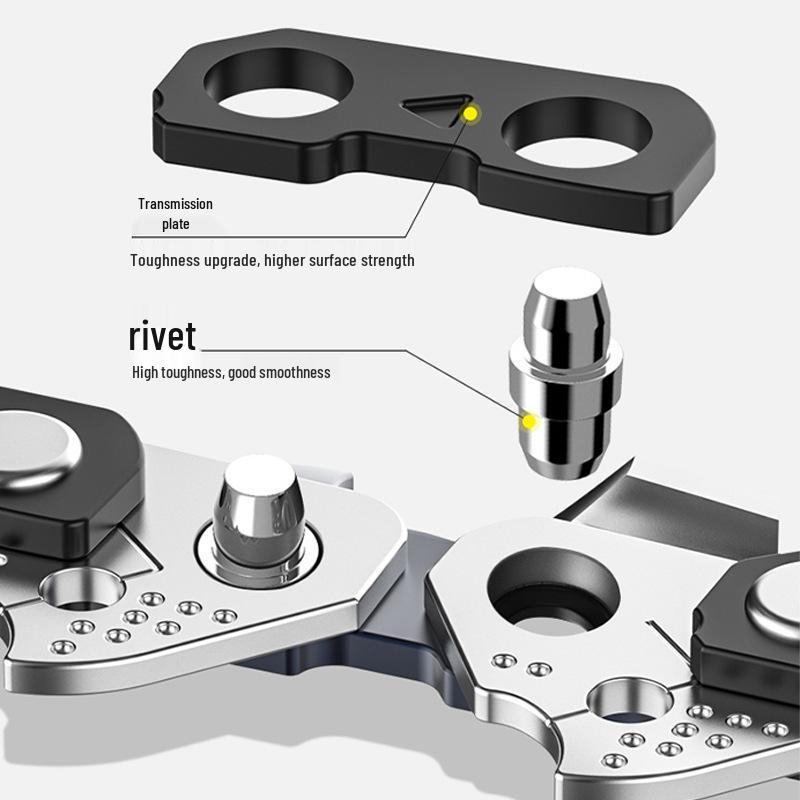 Transmission plate

Toughness upgrade, higher surface strength

rivet

High toughness, good smoothness