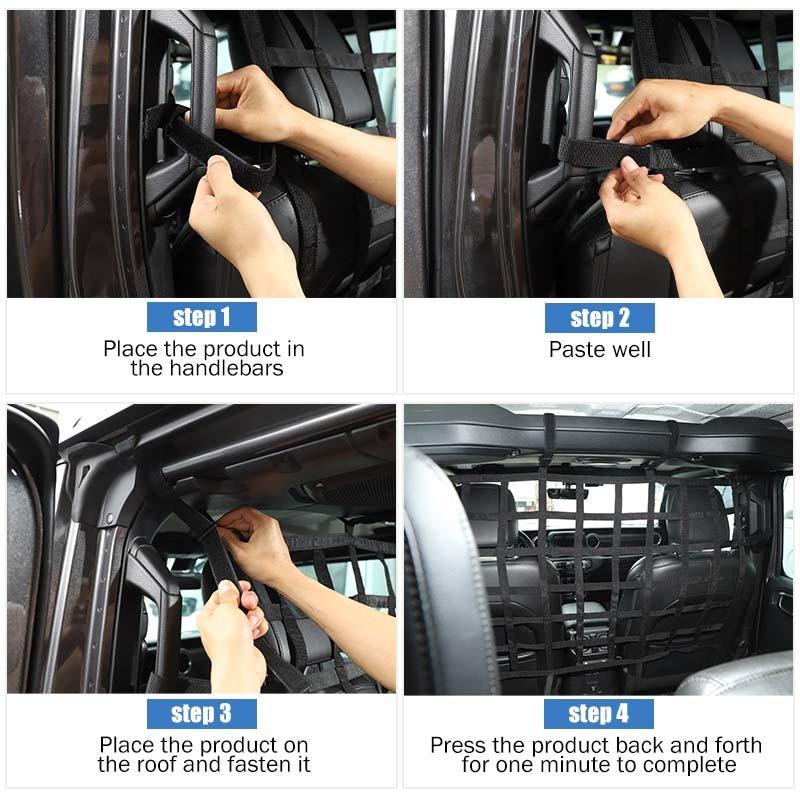 step 1

Place the product in the handlebars

step 2

Paste well

step 3

Place the product on the roof and fasten it

step 4

Press the product back and forth for one minute to complete