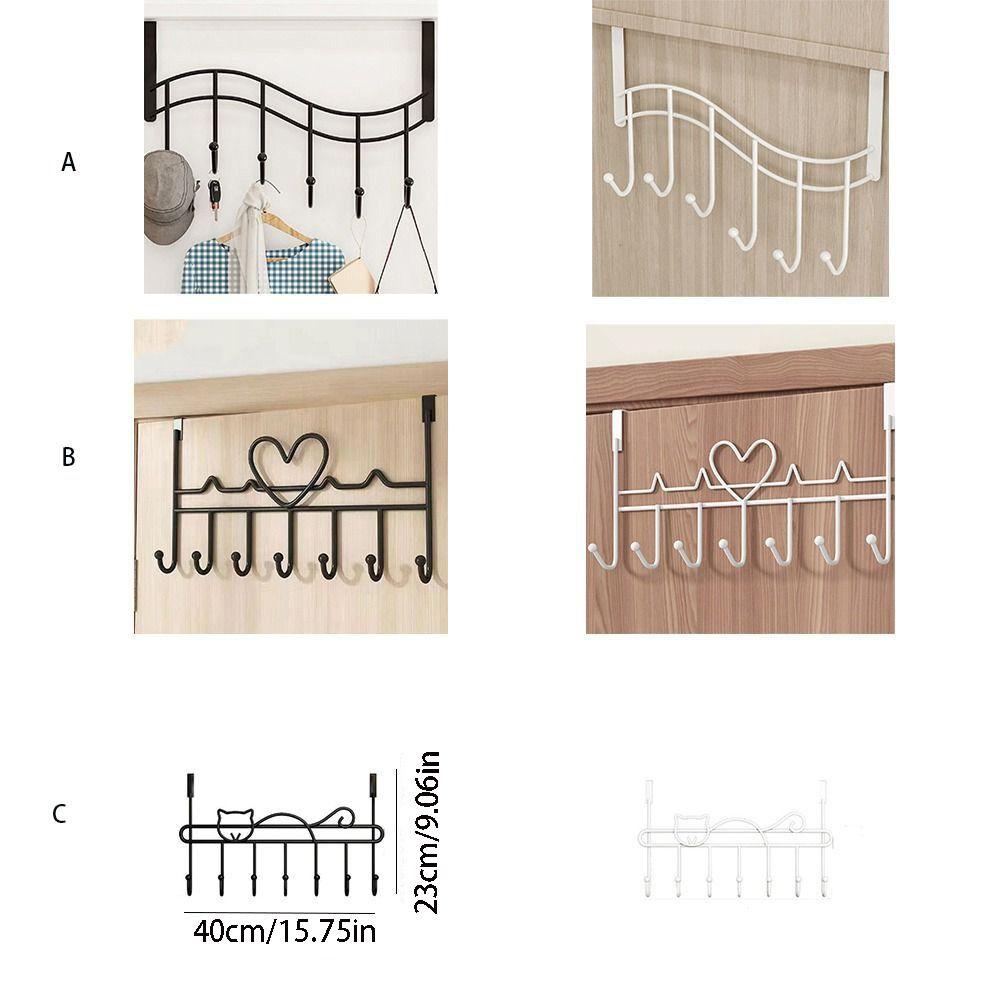 A

B

C

23cm/9.06in

40cm/15.75in