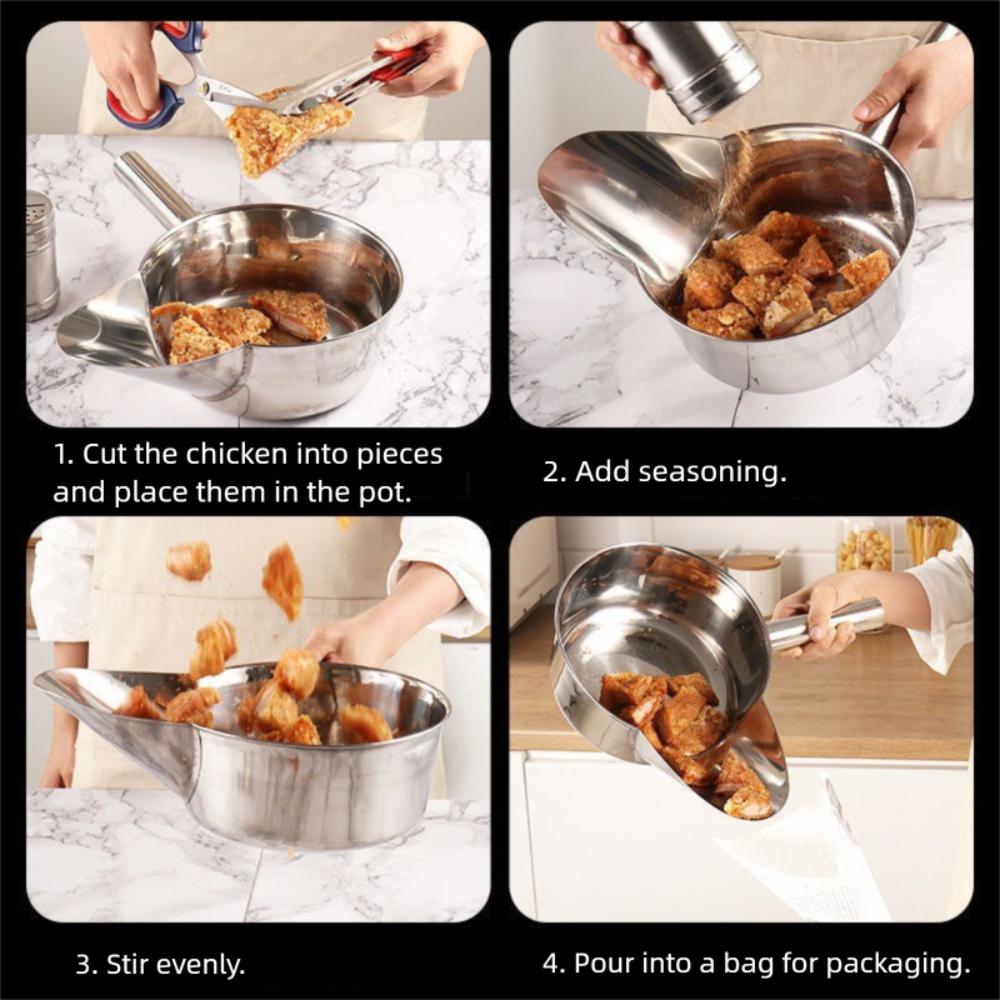 1. Cut the chicken into pieces and place them in the pot.

2. Add seasoning.

3. Stir evenly.

4. Pour into a bag for packaging.