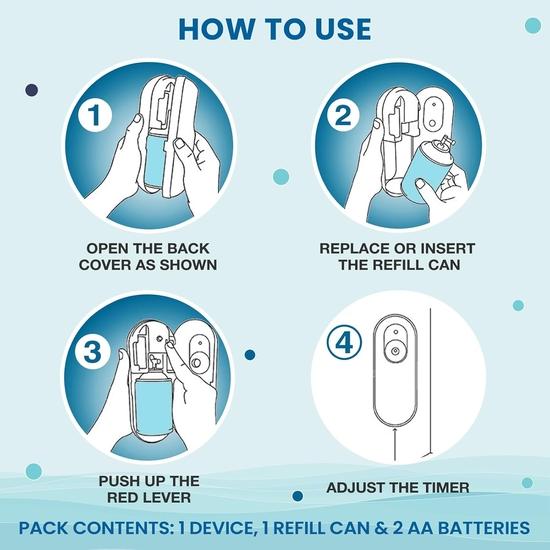 HOW TO USE

1

OPEN THE BACK COVER AS SHOWN

2

REPLACE OR INSERT THE REFILL CAN

3

PUSH UP THE RED LEVER

4

ADJUST THE TIMER

PACK CONTENTS: 1 DEVICE, 1 REFILL CAN & 2 AA BATTERIES