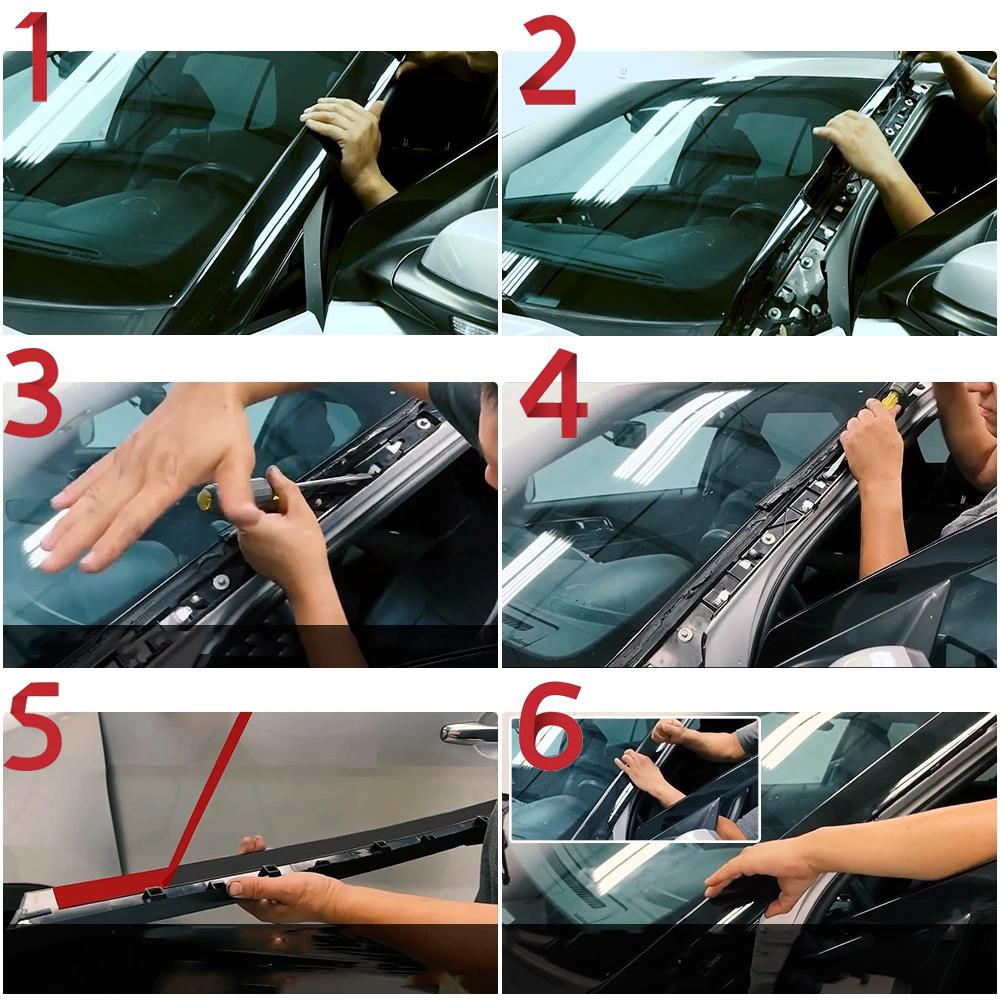 1
2
3
4
5
6