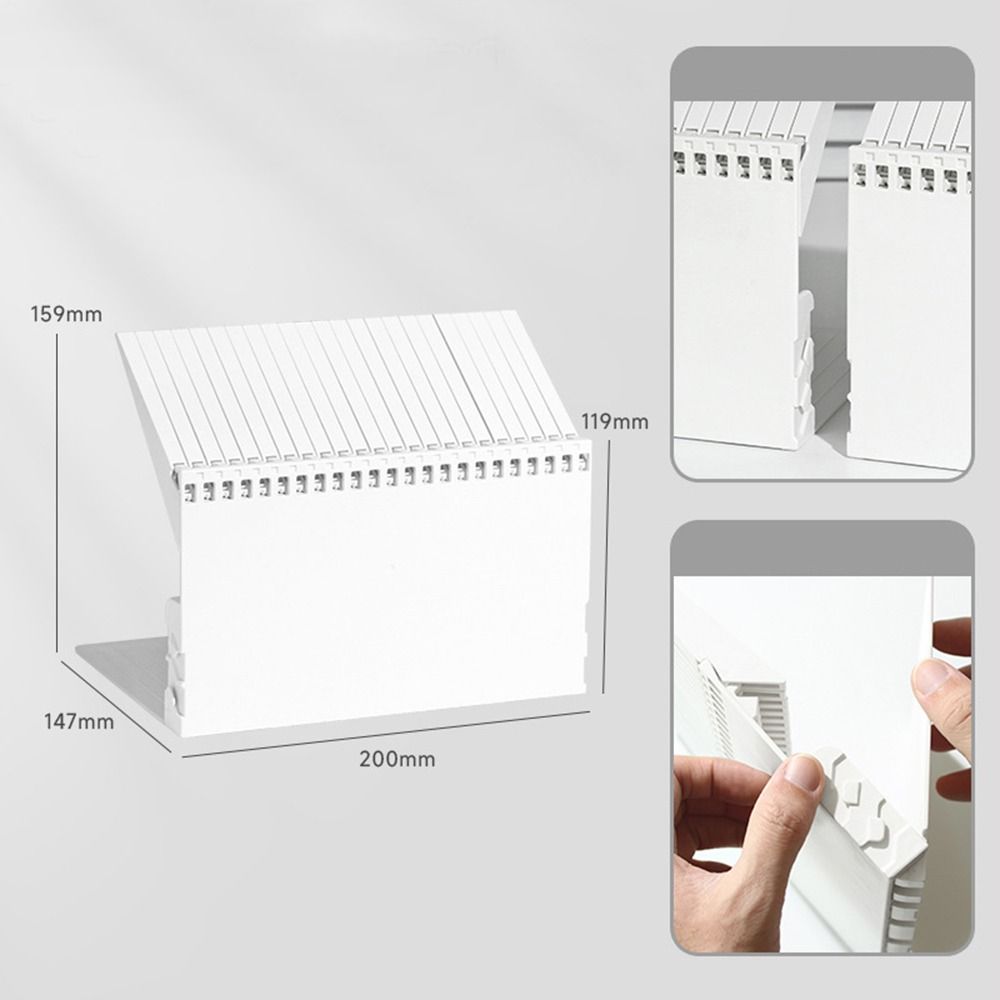 159mm
119mm
147mm
200mm