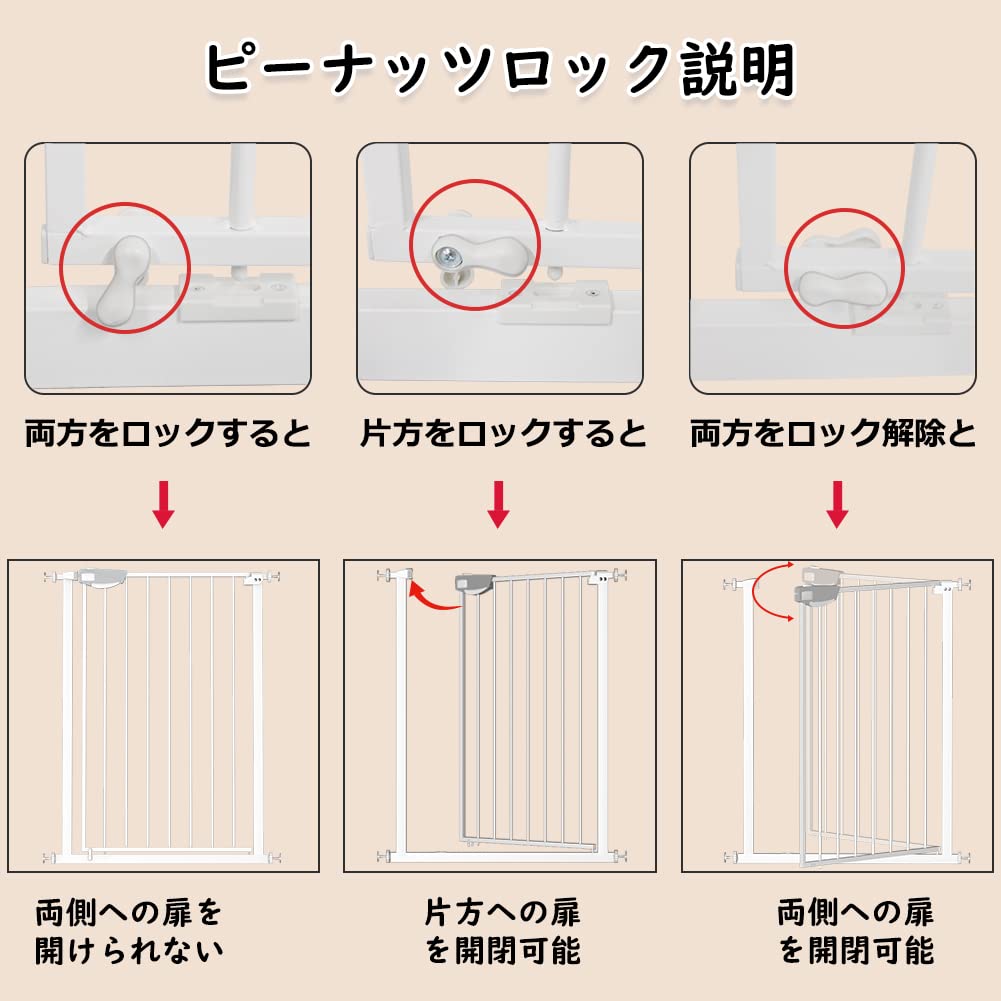 ピーナッツロック説明

両方をロックすると

片方をロックすると

両方をロック解除と

両側への扉を開けられない

片方への扉を開閉可能

両側への扉を開閉可能