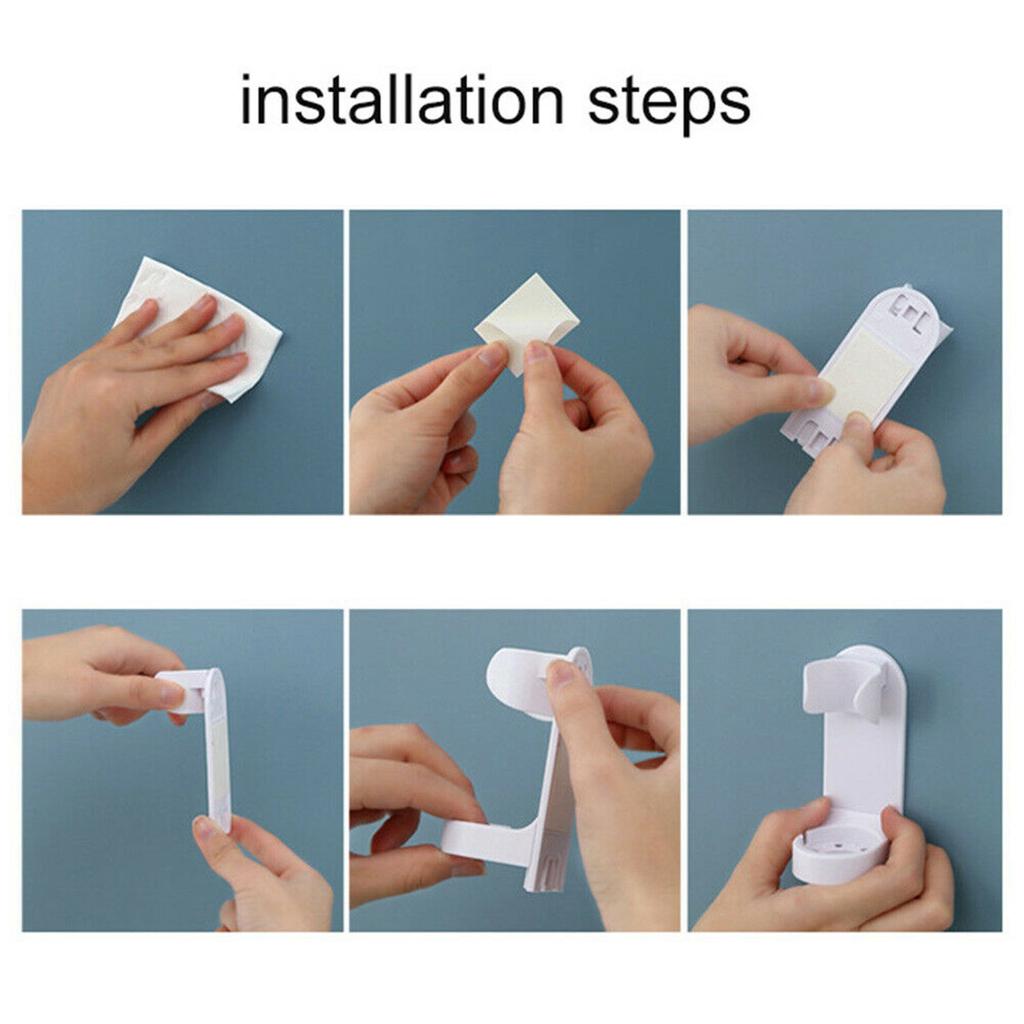 installation steps