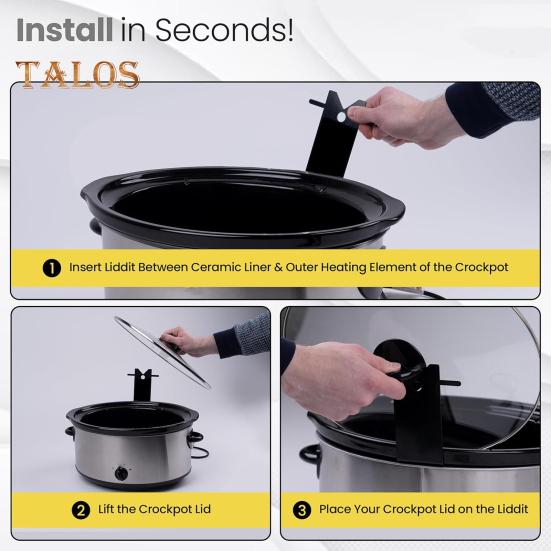 Install in Seconds!

TALOS

1 Insert Liddit Between Ceramic Liner & Outer Heating Element of the Crockpot

2 Lift the Crockpot Lid

3 Place Your Crockpot Lid on the Liddit