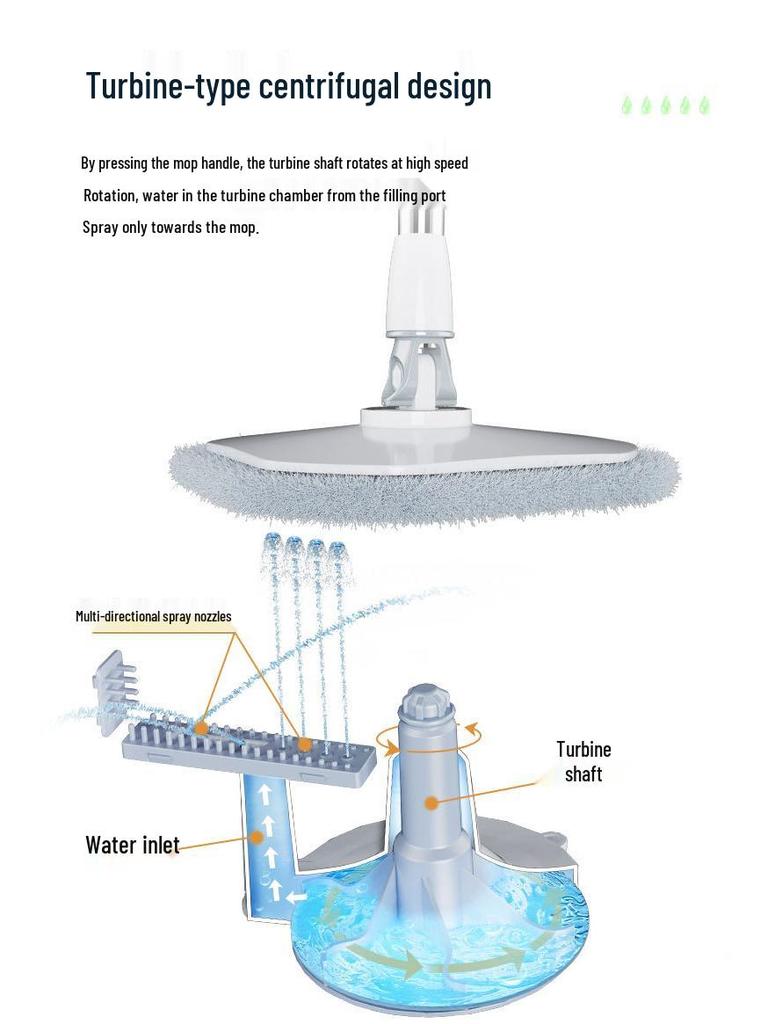 Turbine-type centrifugal design

By pressing the mop handle, the turbine shaft rotates at high speed

Rotation, water in the turbine chamber from the filling port

Spray only towards the mop.

Multi-directional spray nozzles

Turbine shaft

Water inlet