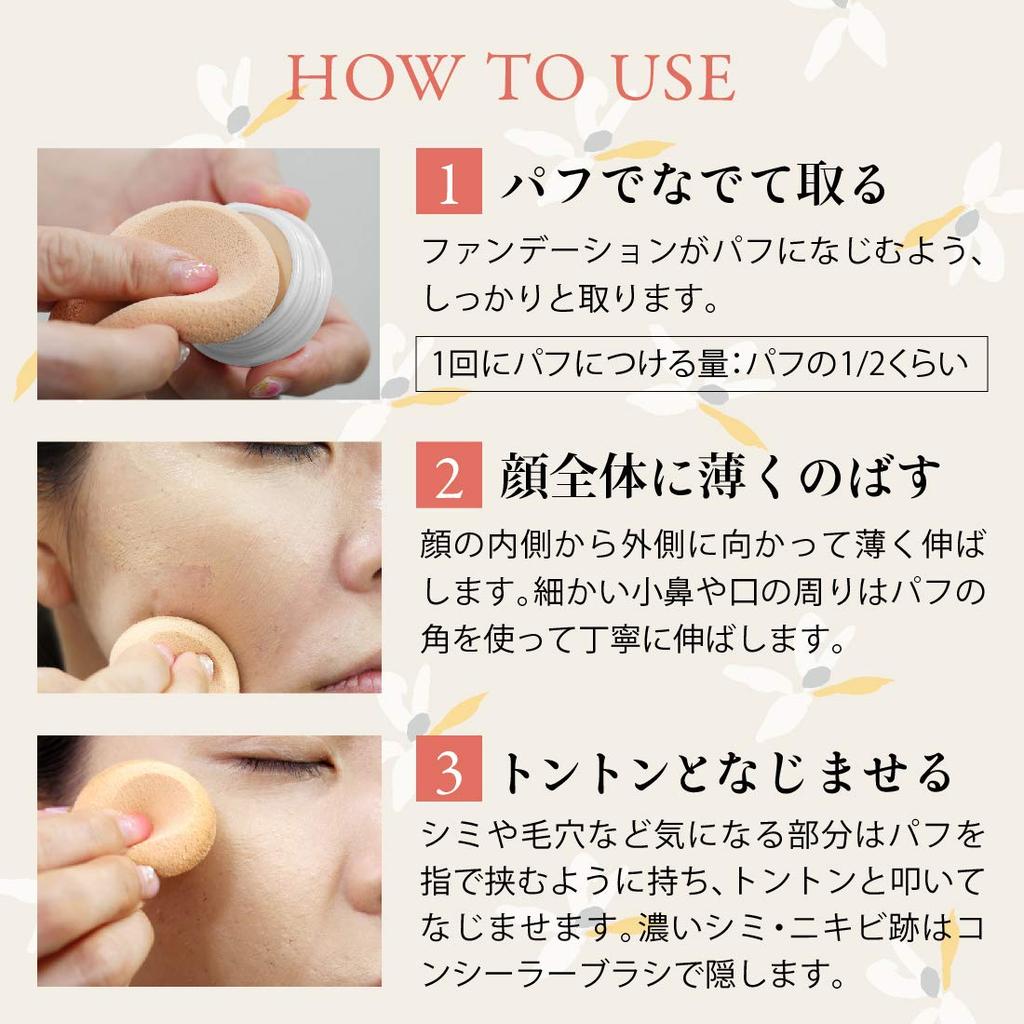 HOW TO USE

1 パフでなでて取る

ファンデーションがパフになじむよう、しっかりと取ります。

1回にパフにつける量：パフの1/2くらい

2 顔全体に薄くのばす

顔の内側から外側に向かって薄く伸ばします。細かい小鼻や口の周りはパフの角を使って丁寧に伸ばします。

3 トントンとなじませる

シミや毛穴など気になる部分はパフを指で挟むように持ち、トントンと叩いてなじませます。濃いシミ・ニキビ跡はコンシーラーブラシで隠します。