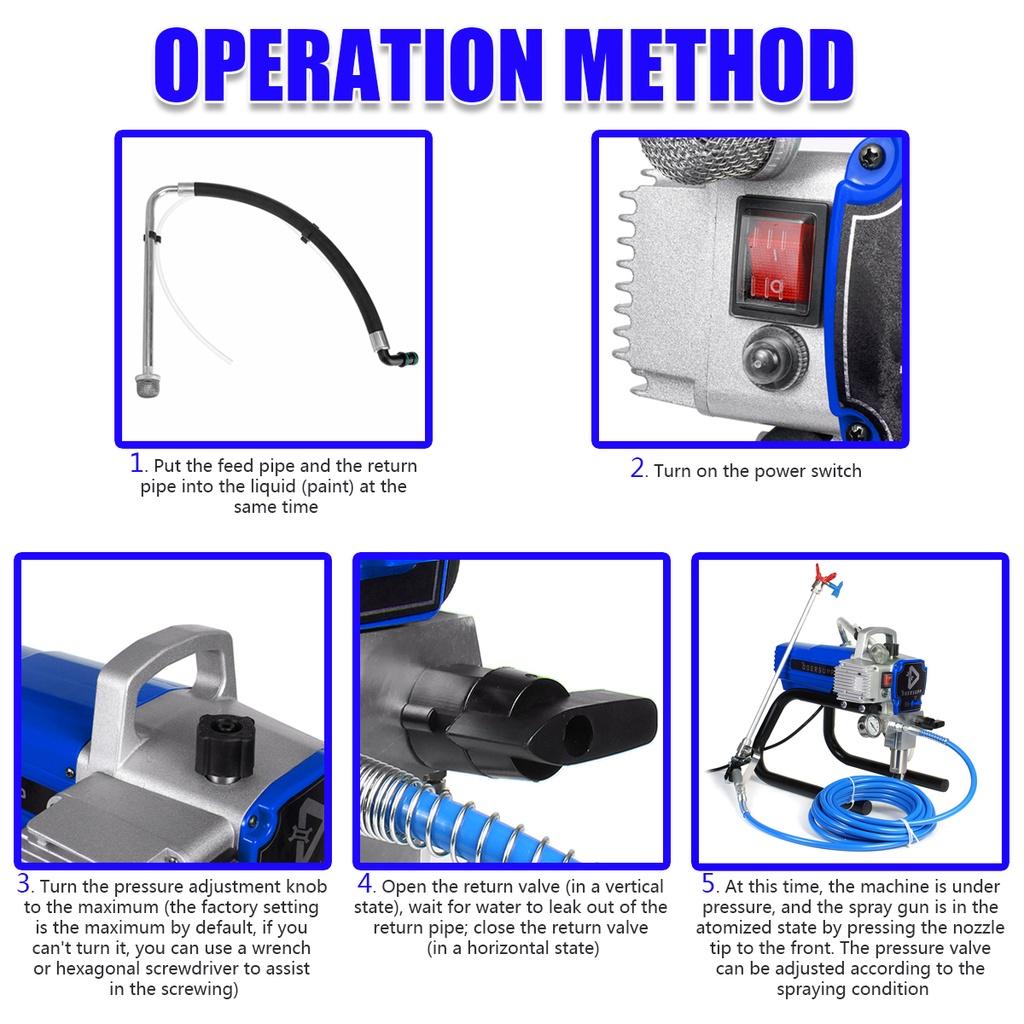 OPERATION METHOD

1. Put the feed pipe and the return pipe into the liquid (paint) at the same time

2. Turn on the power switch

3. Turn the pressure adjustment knob to the maximum (the factory setting is the maximum by default, if you can't turn it, you can use a wrench or hexagonal screwdriver to assist in the screwing)

4. Open the return valve (in a vertical state), wait for water to leak out of the return pipe; close the return valve (in a horizontal state)

5. At this time, the machine is under pressure, and the spray gun is in the atomized state by pressing the nozzle tip to the front. The pressure valve can be adjusted according to the spraying condition