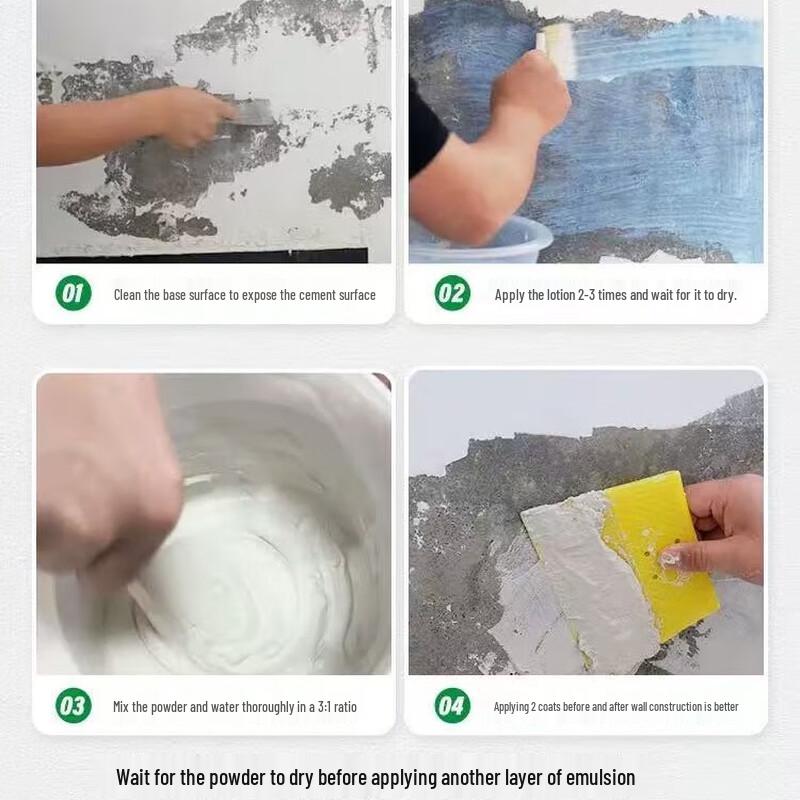 01 Clean the base surface to expose the cement surface

02 Apply the lotion 2-3 times and wait for it to dry.

03 Mix the powder and water thoroughly in a 3:1 ratio

04 Applying 2 coats before and after wall construction is better

Wait for the powder to dry before applying another layer of emulsion