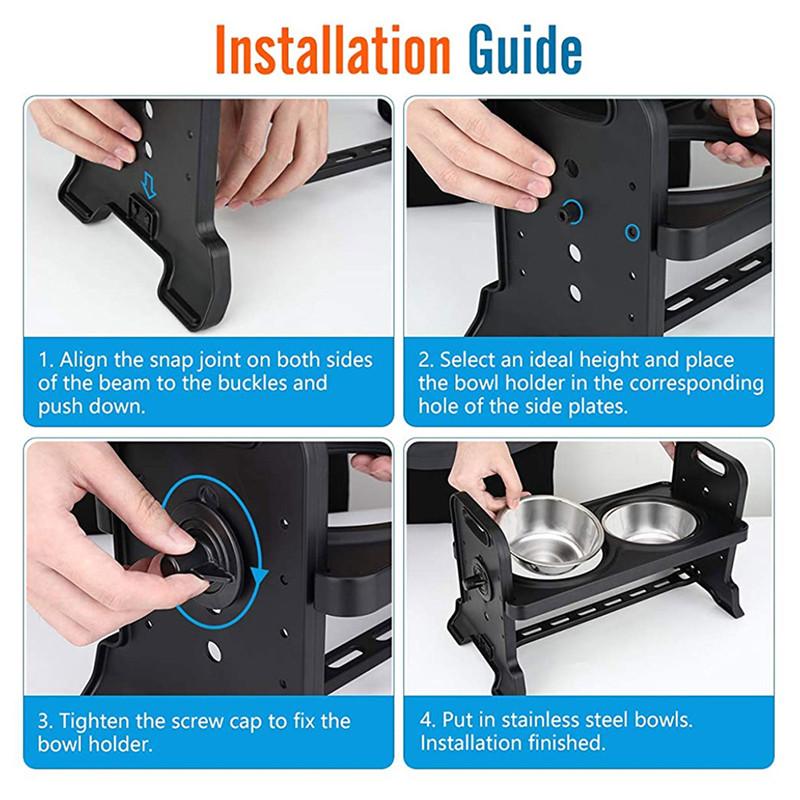 Installation Guide

1. Align the snap joint on both sides of the beam to the buckles and push down.

2. Select an ideal height and place the bowl holder in the corresponding hole of the side plates.

3. Tighten the screw cap to fix the bowl holder.

4. Put in stainless steel bowls. Installation finished.