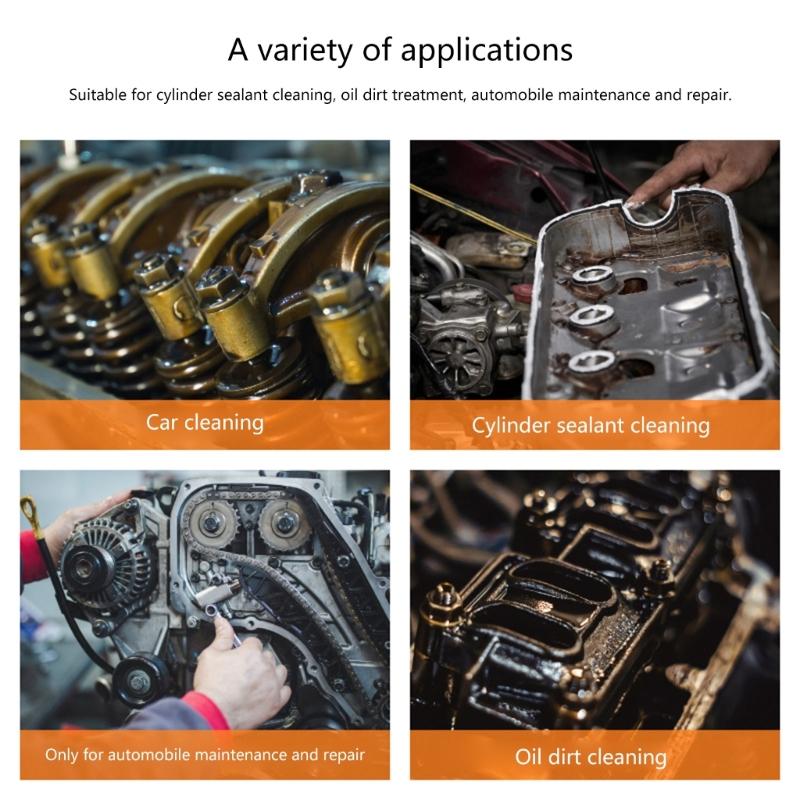 A variety of applications

Suitable for cylinder sealant cleaning, oil dirt treatment, automobile maintenance and repair.

Car cleaning

Cylinder sealant cleaning

Only for automobile maintenance and repair

Oil dirt cleaning