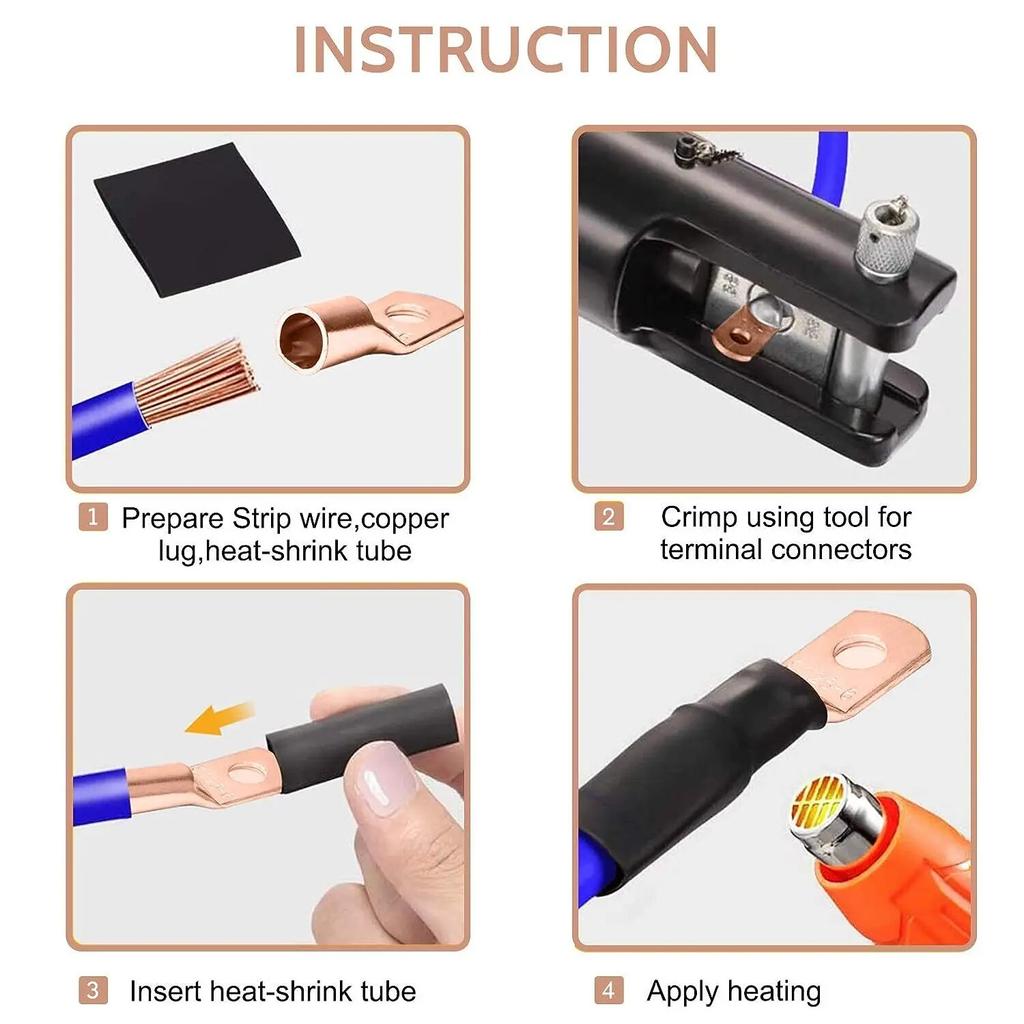 INSTRUCTION

1 Prepare Strip wire,copper lug,heat-shrink tube

2 Crimp using tool for terminal connectors

3 Insert heat-shrink tube

4 Apply heating